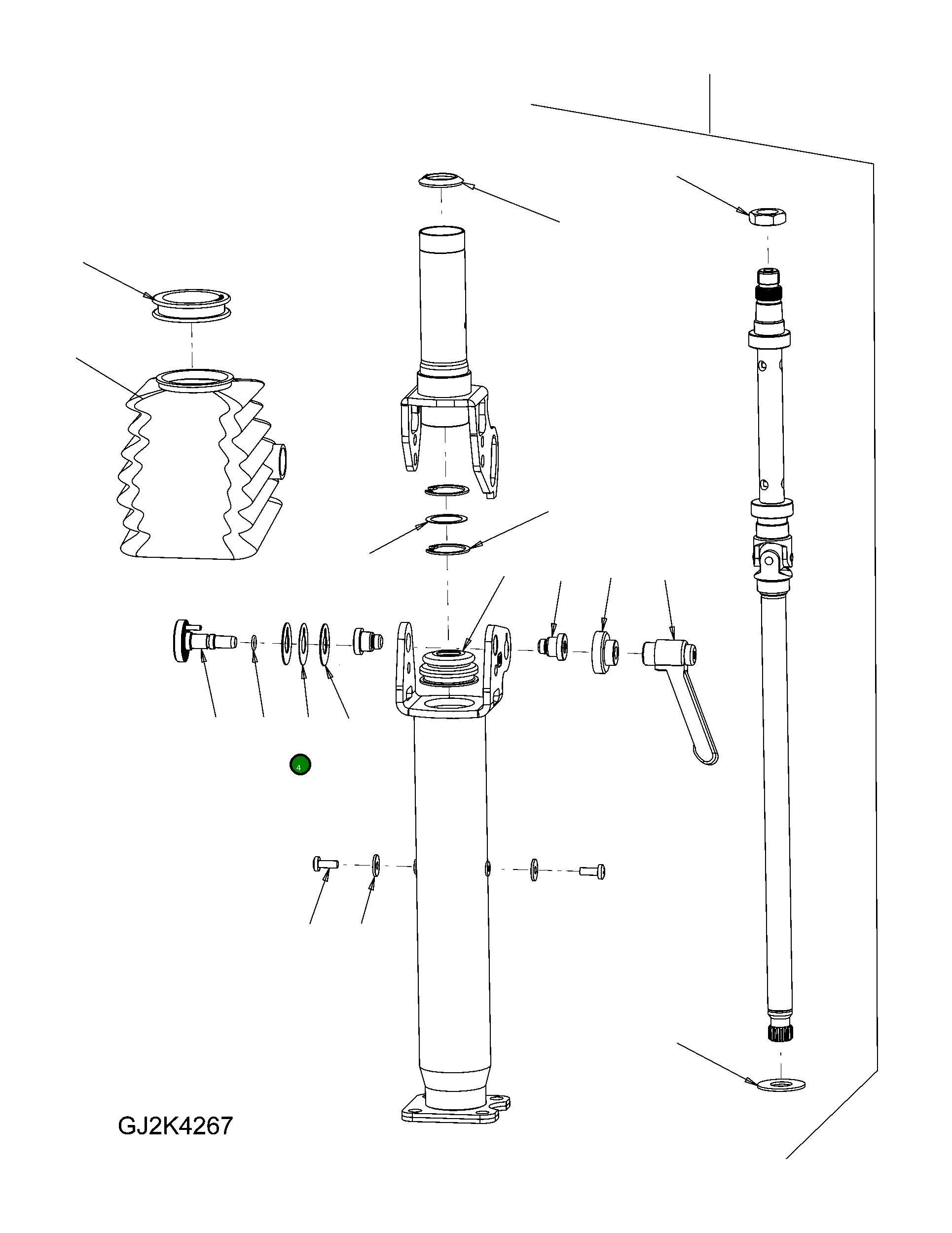 4

GJ2K4267