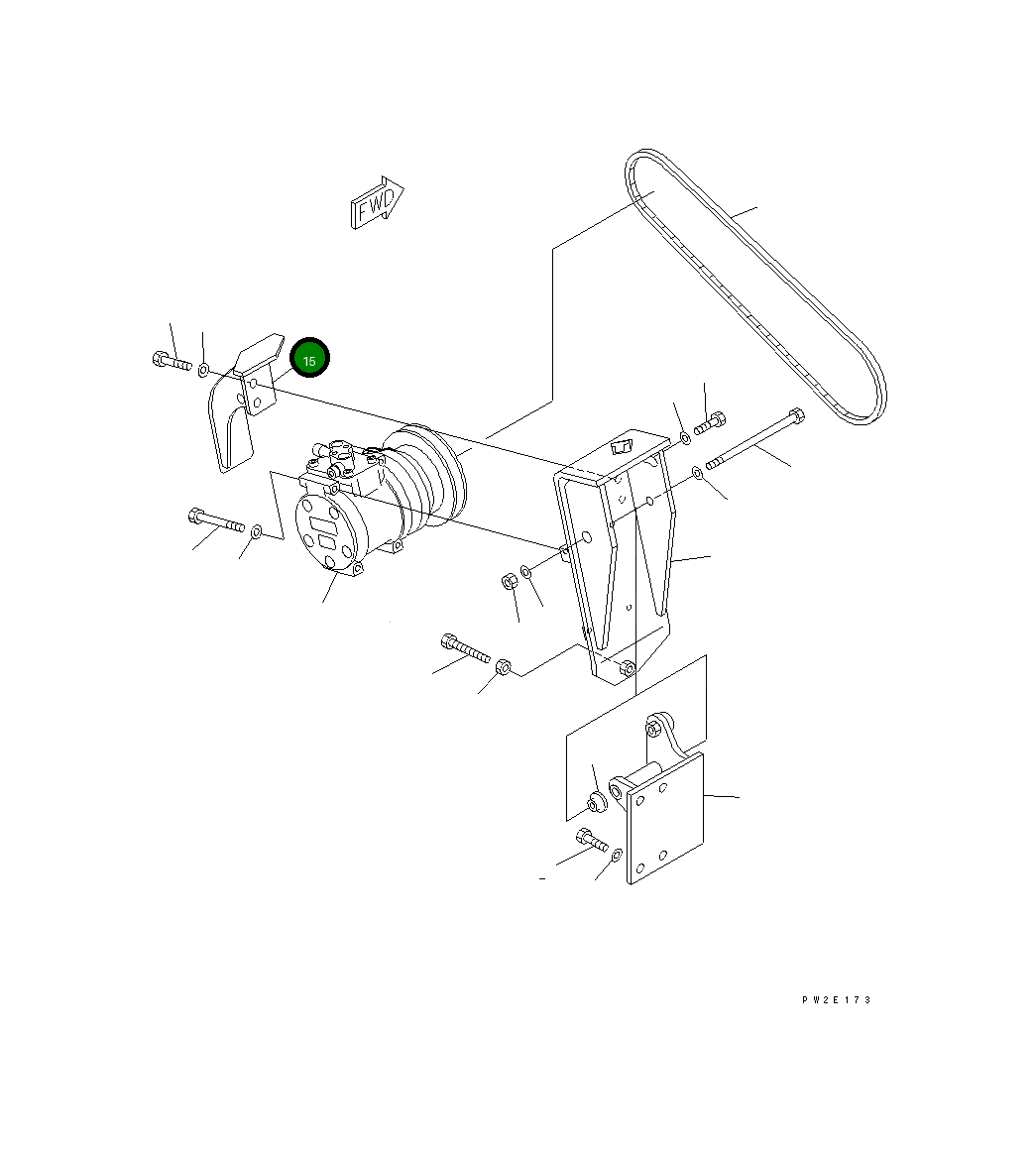 FWD

15

PW2E173