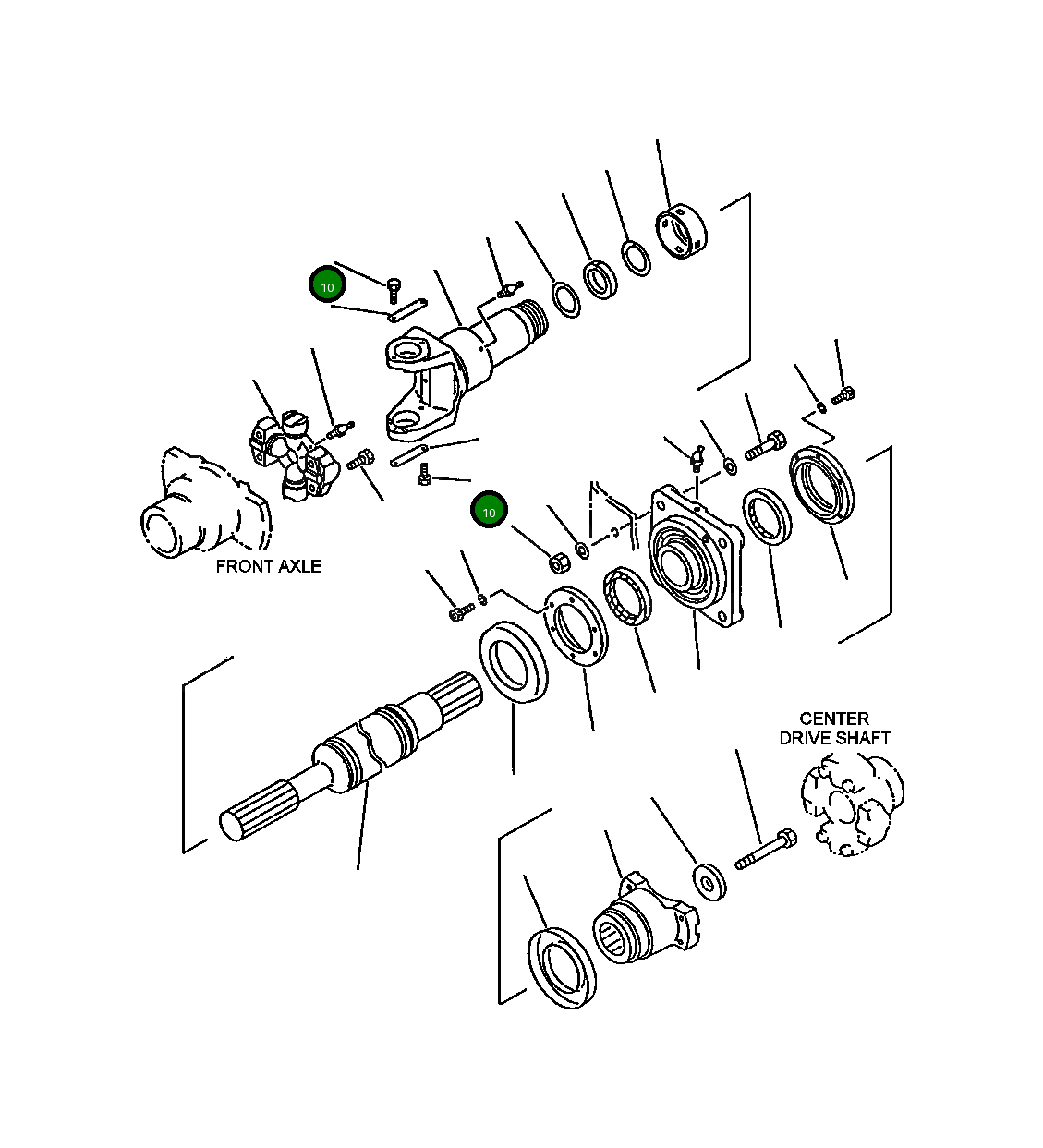 10

10

FRONT AXLE

CENTER DRIVE SHAFT