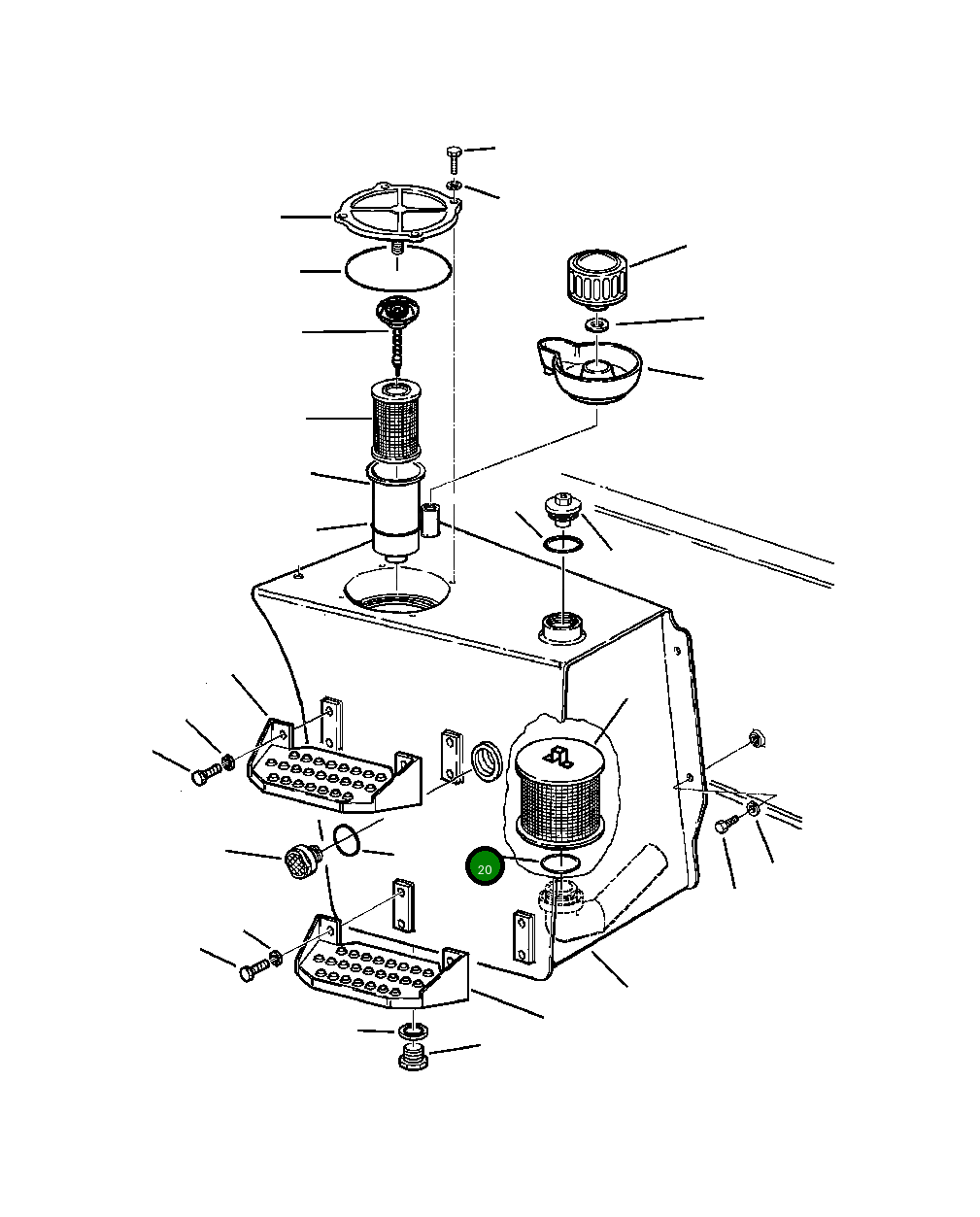 20