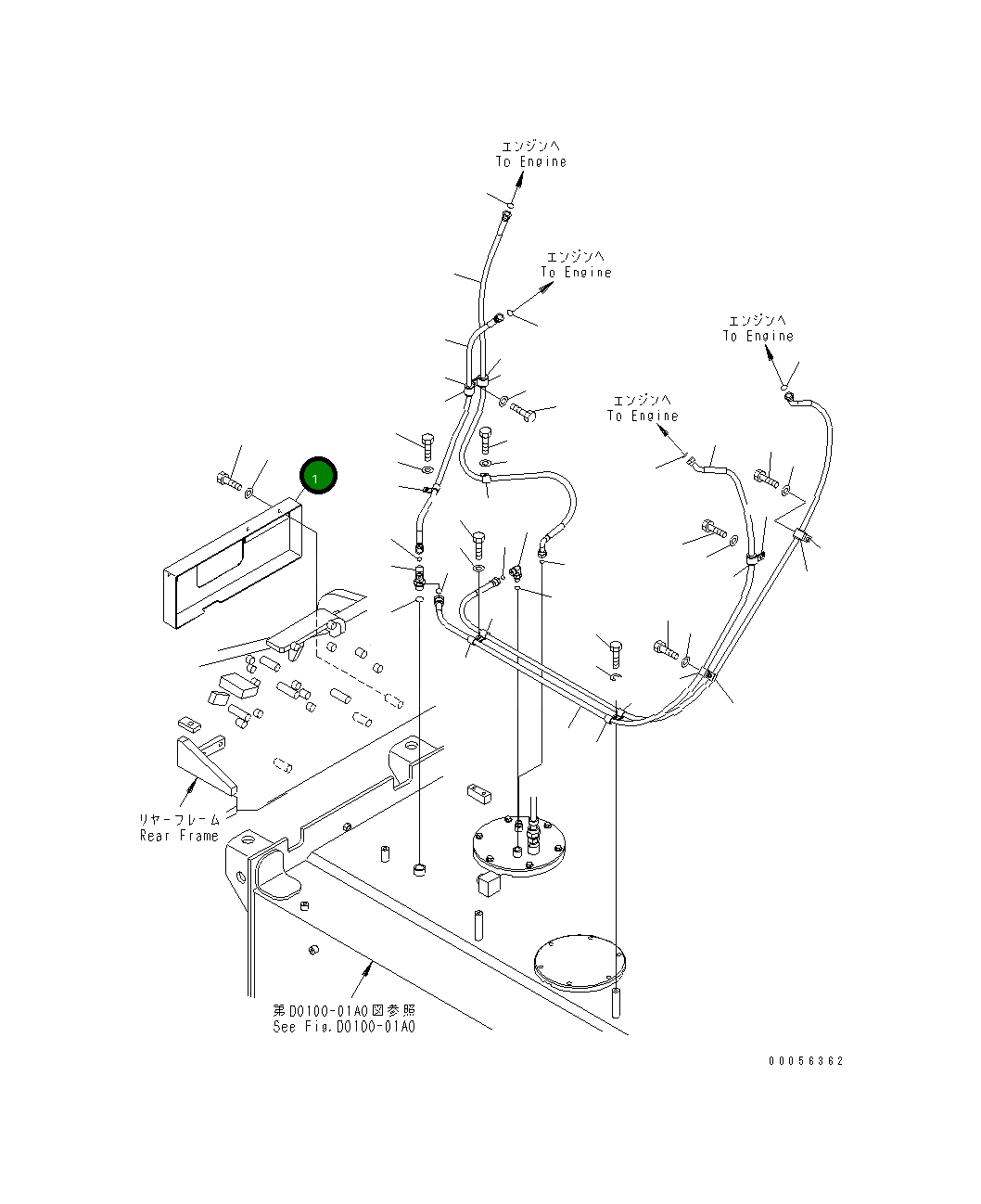 エンジンへ
To Engine

エンジンへ
To Engine

エンジンへ
To Engine

エンジンへ
To Engine

1

リヤーフレーム
Rear Frame

第D0100-01A0図参照
See Fig.D0100-01A0

00056362