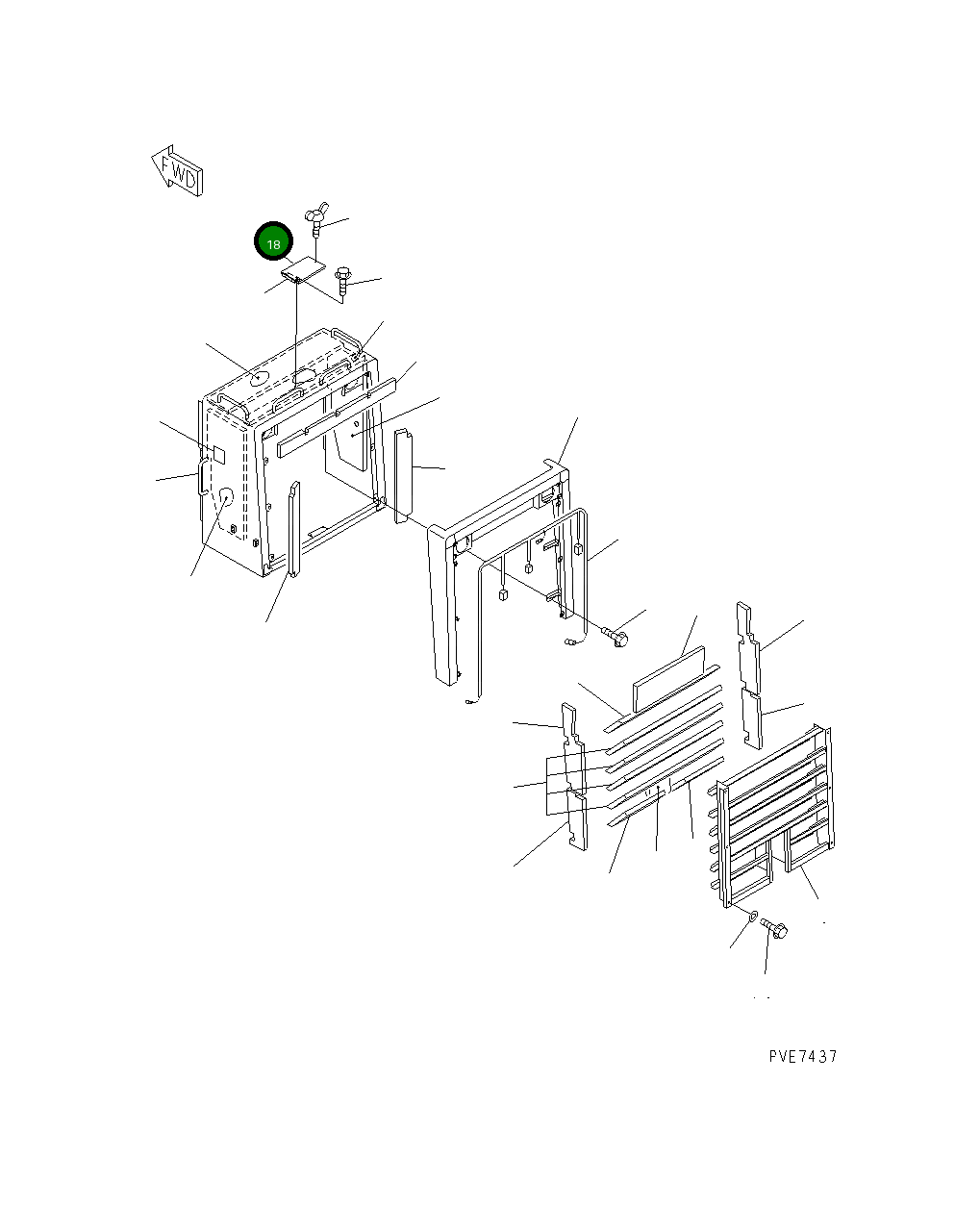 FWD

18

PVE7437