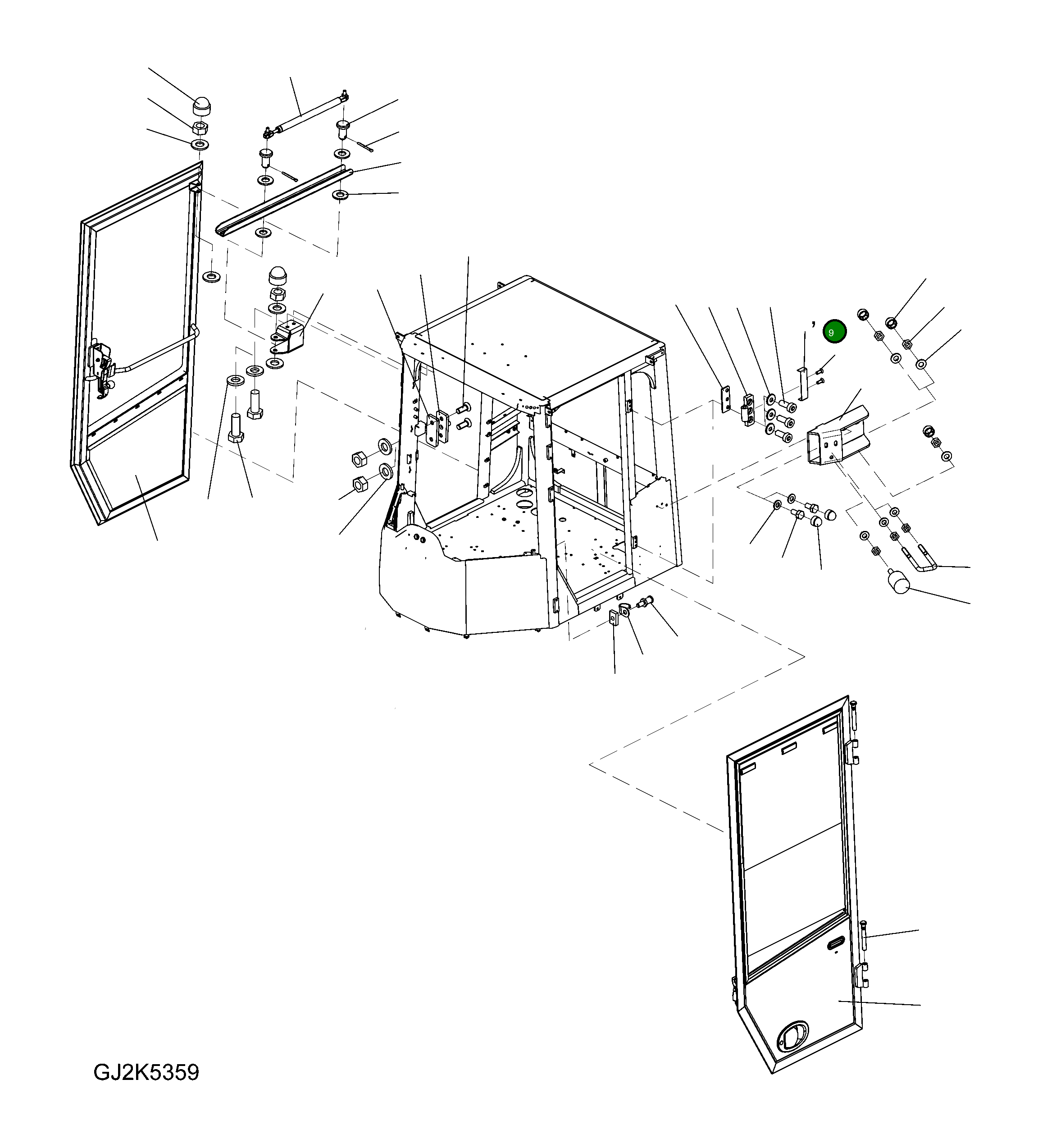 9

GJ2K5359