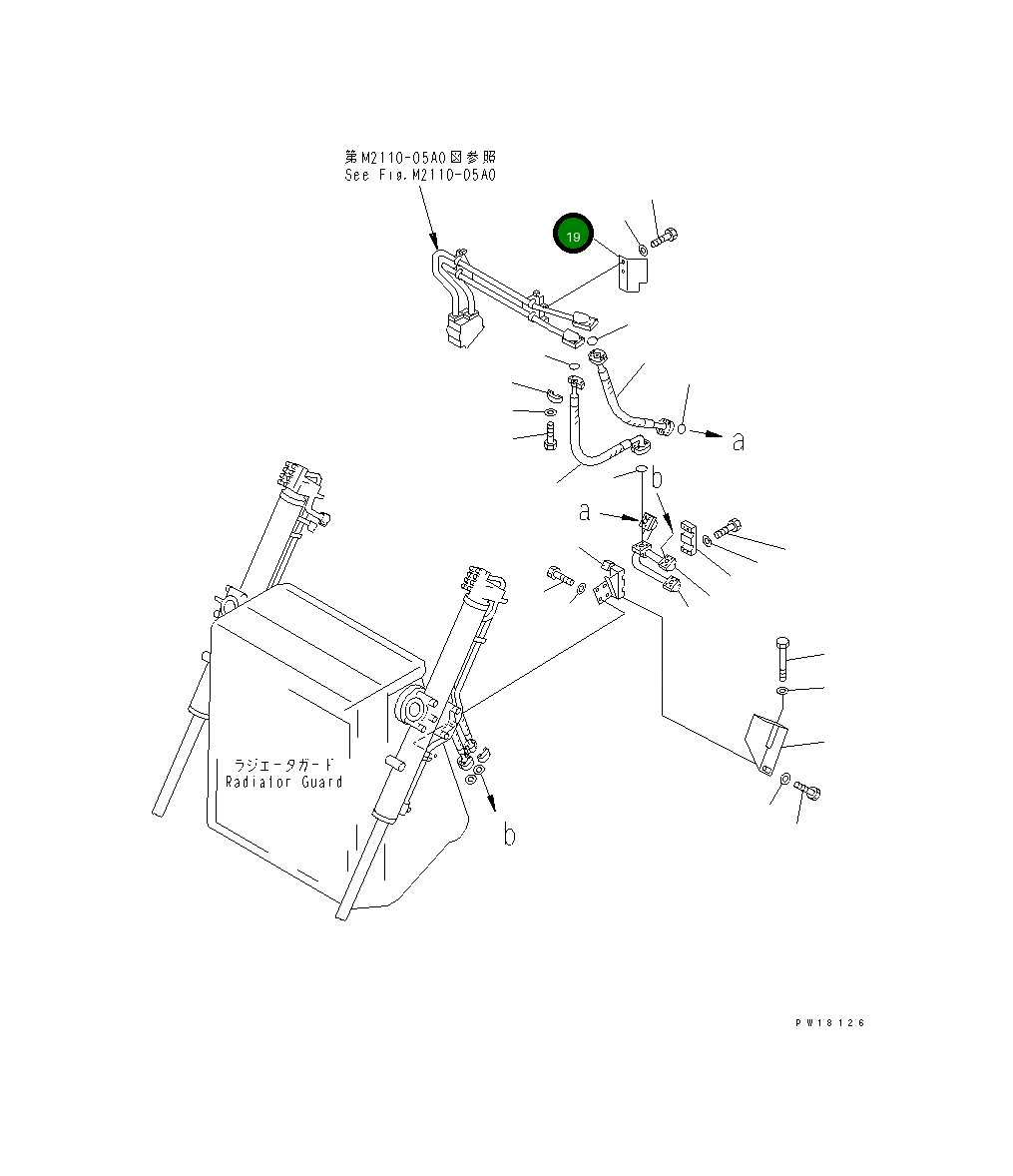 第M2110-05A0図参照
See Fig.M2110-05A0

19

a

b

a

ラジエータガード
Radiator Guard

b

PW18126