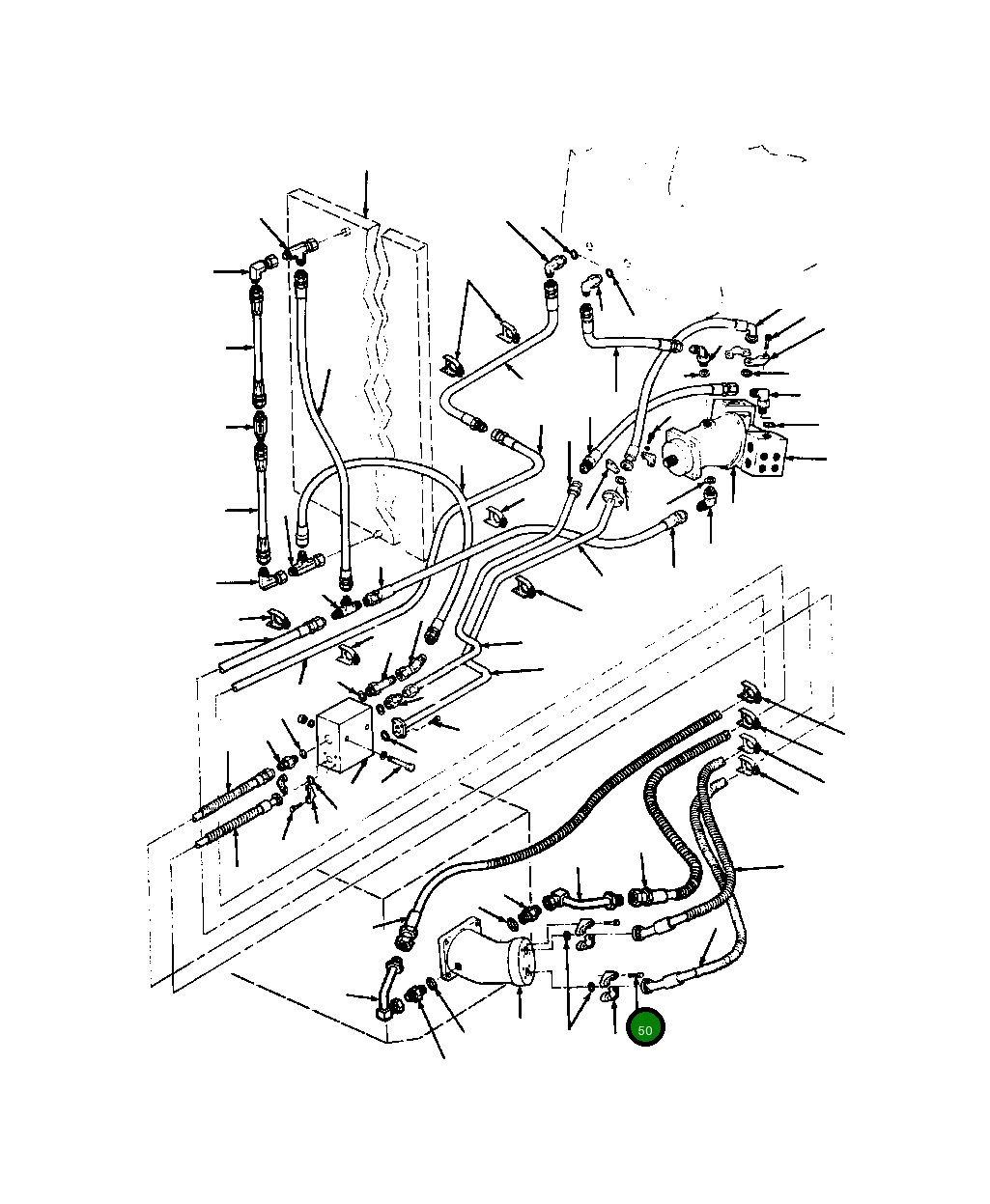 50