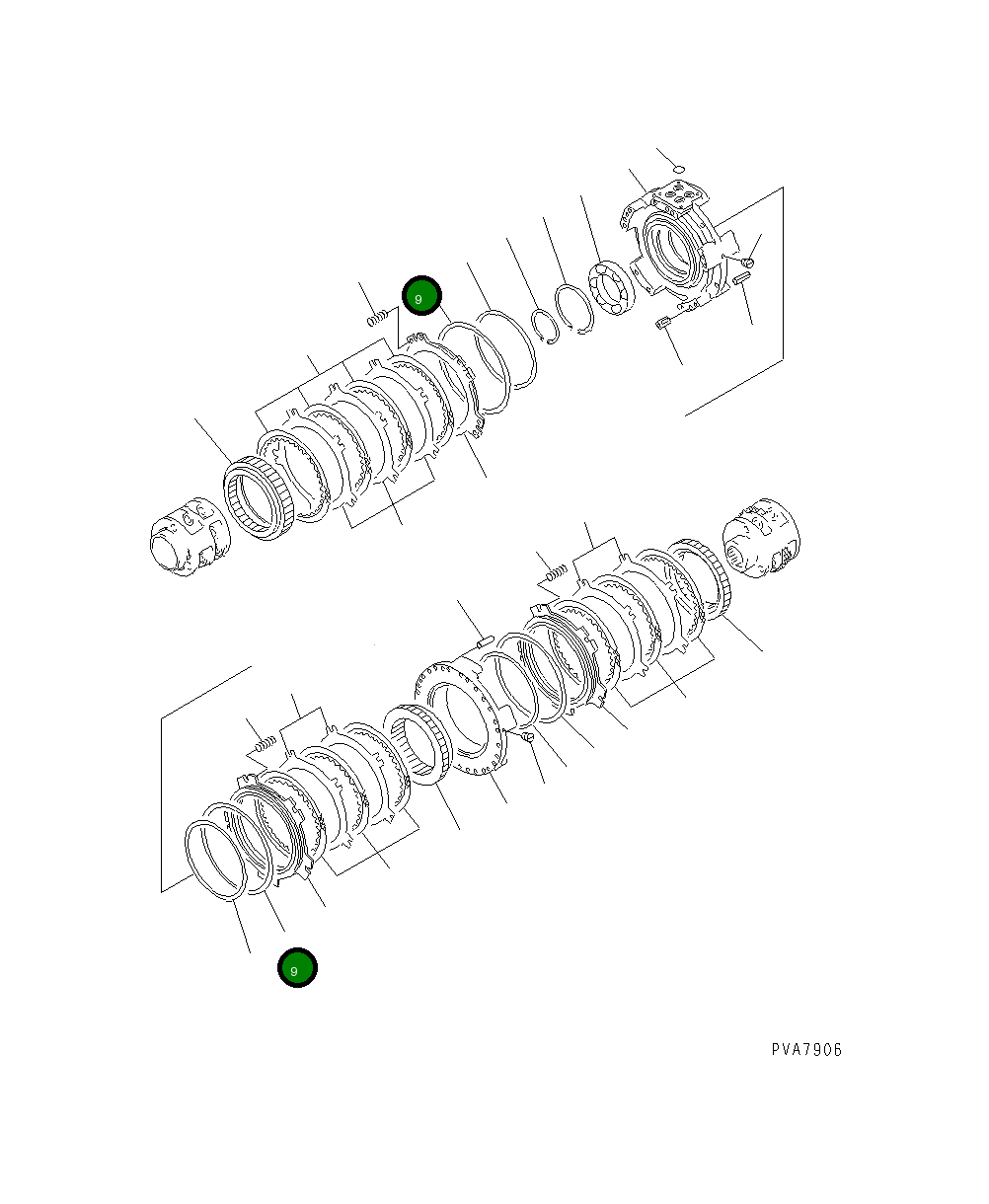 9

9

PVA7906