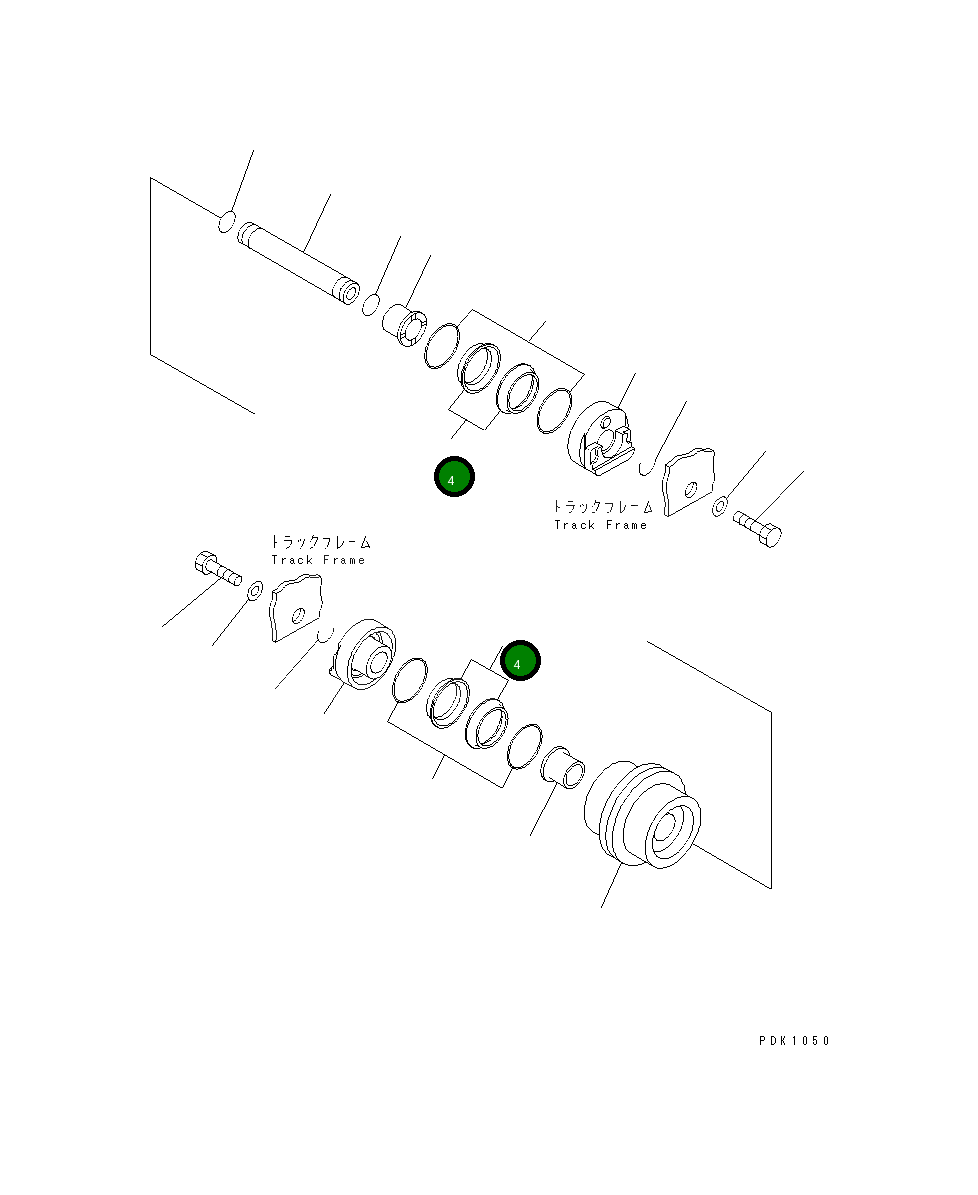 4

トラックフレーム
Track Frame

トラックフレーム
Track Frame

4

PDK1050