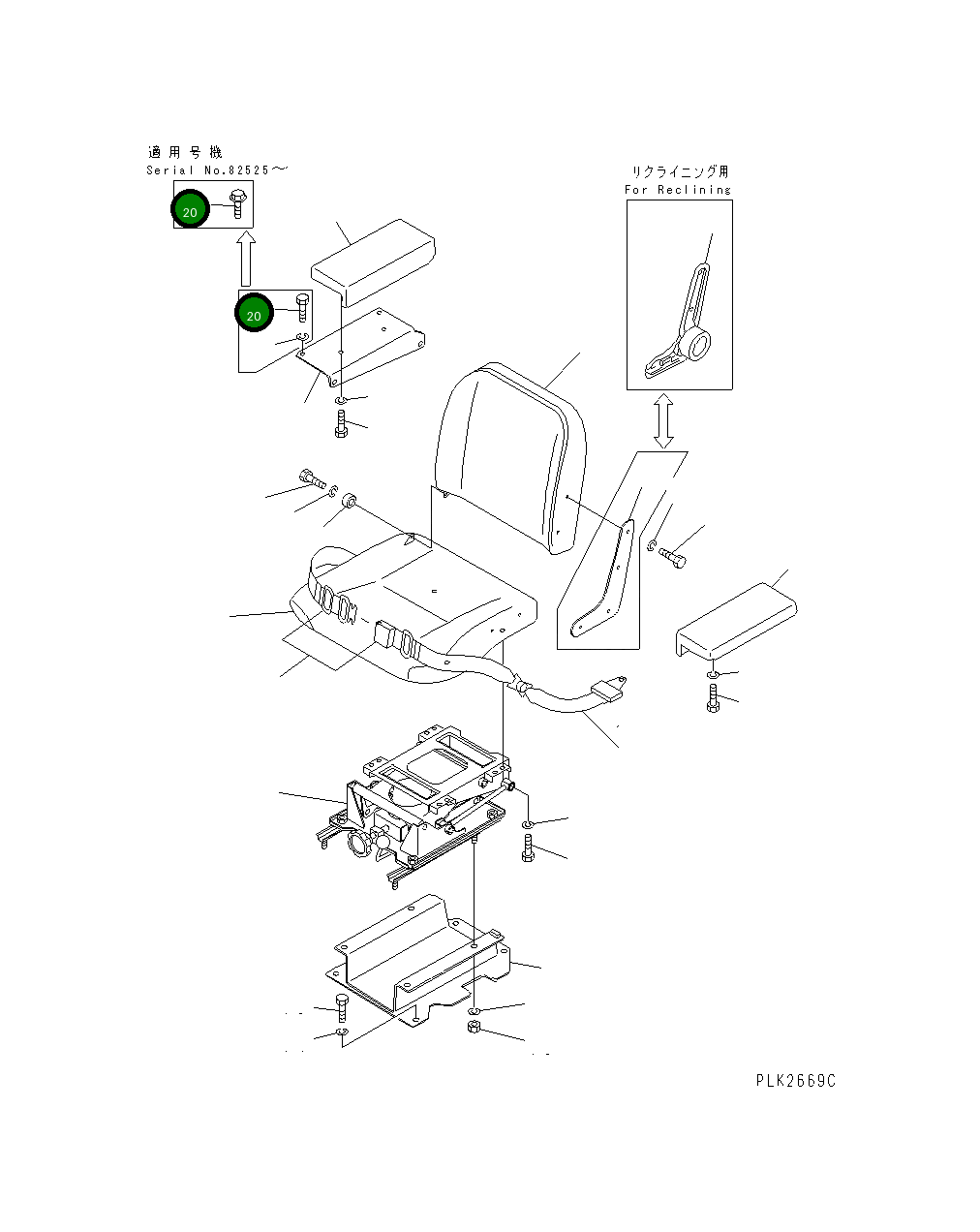 適用号機
Serial No.82525～

20

20

リクライニング用
For Reclining

PLK2669C