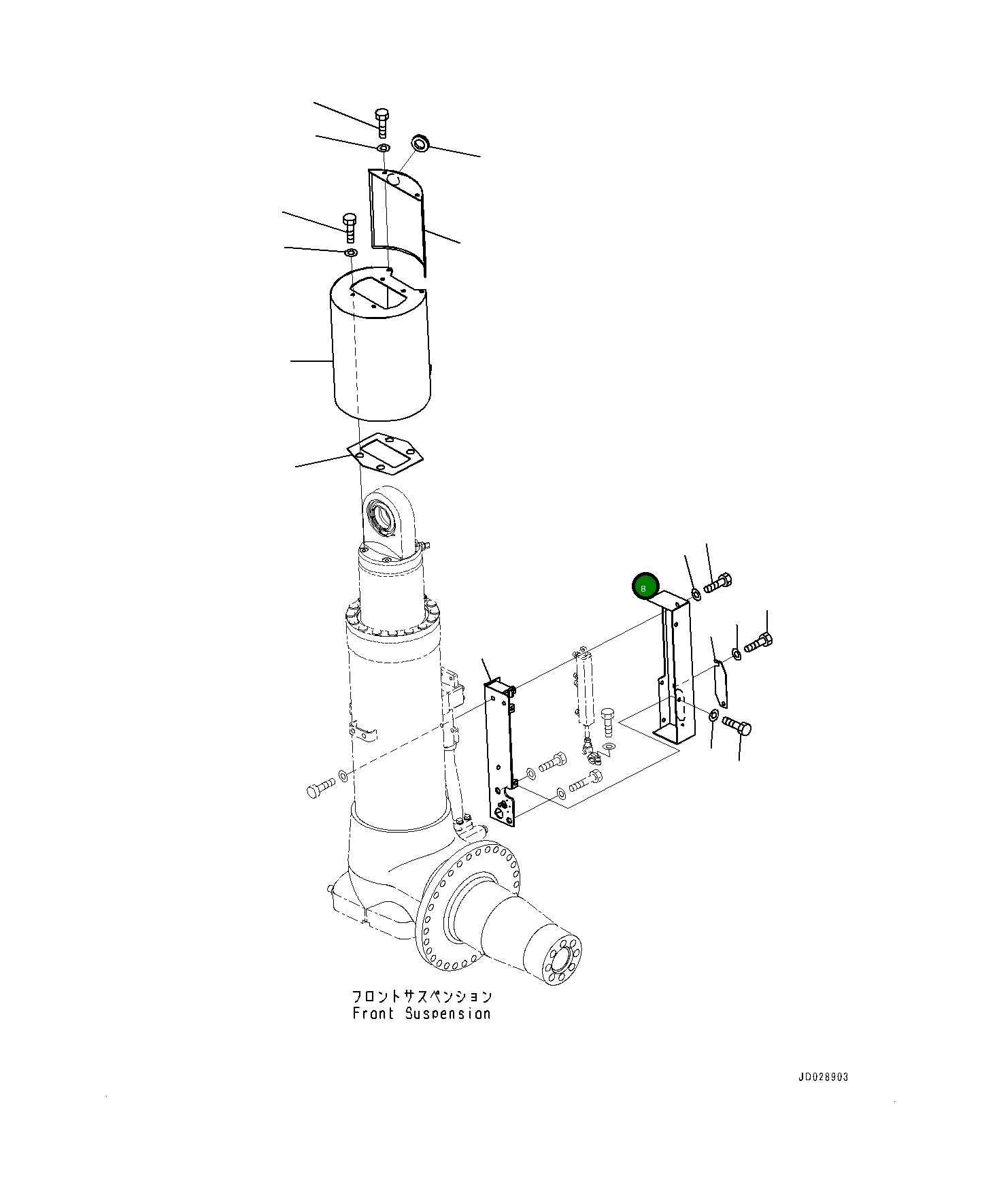 8

フロントサスペンション
Front Suspension

JD028903