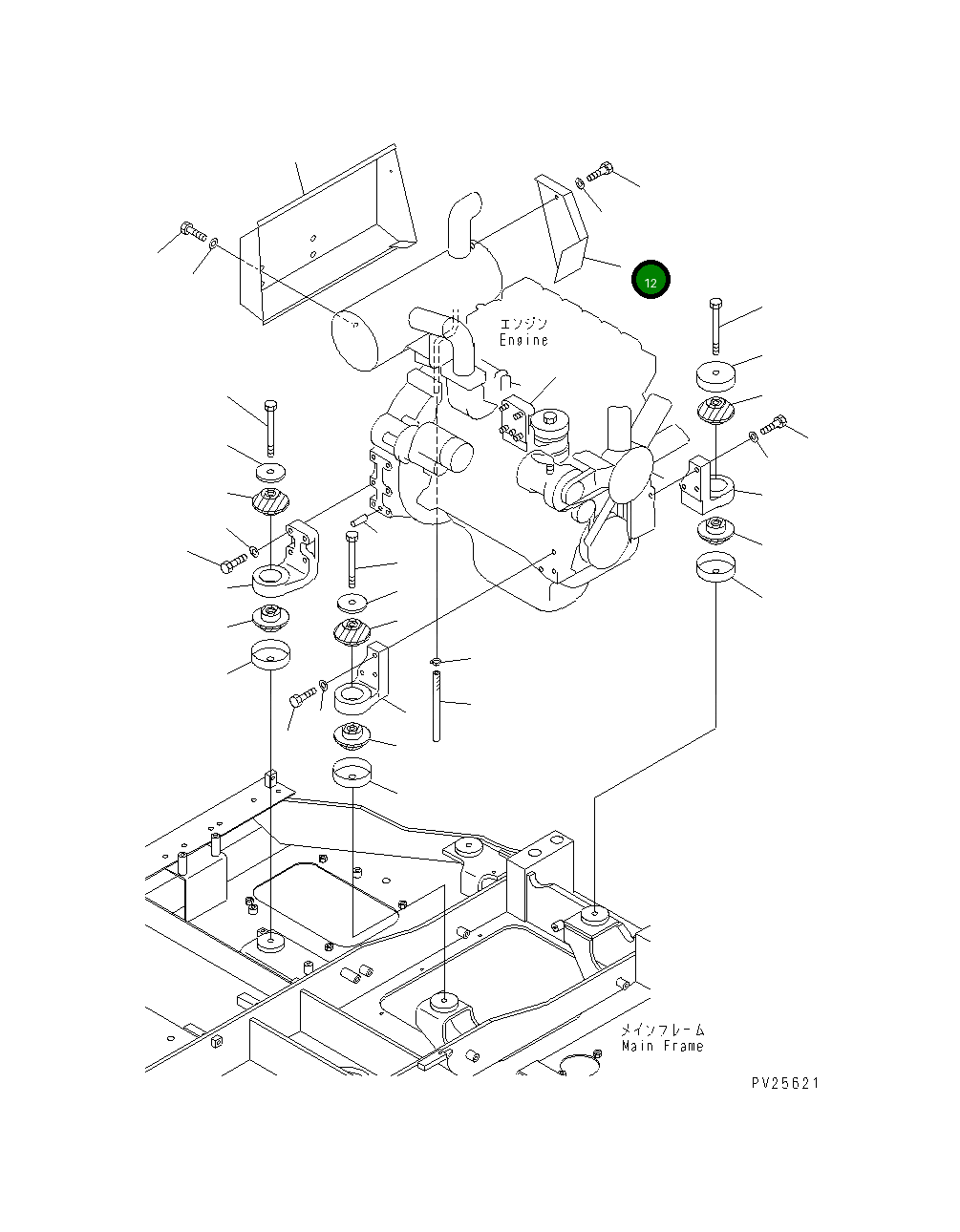 12

エンジン
Engine

メインフレーム
Main Frame

PV25621