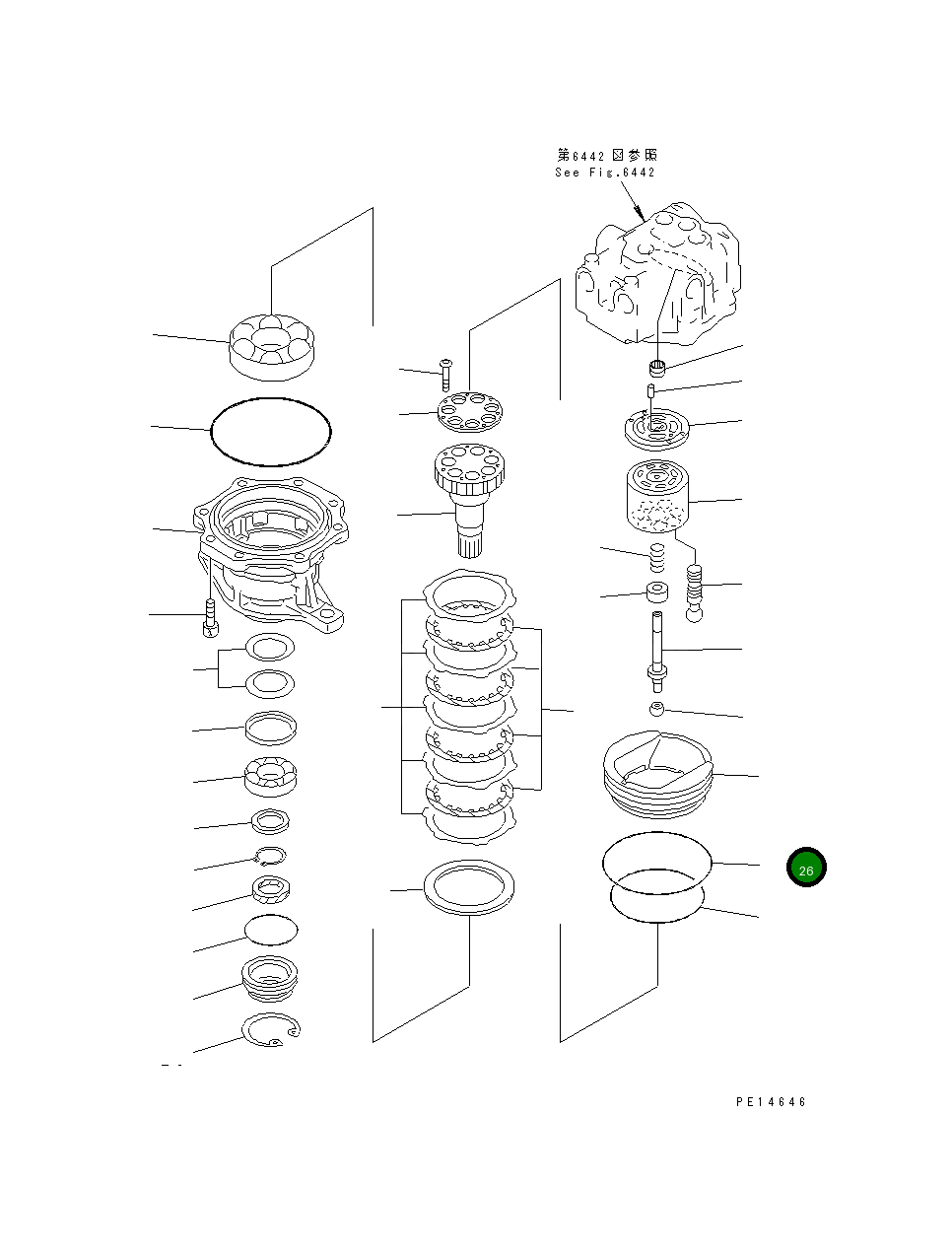 第6442図参照
See Fig.6442

26

PE14646