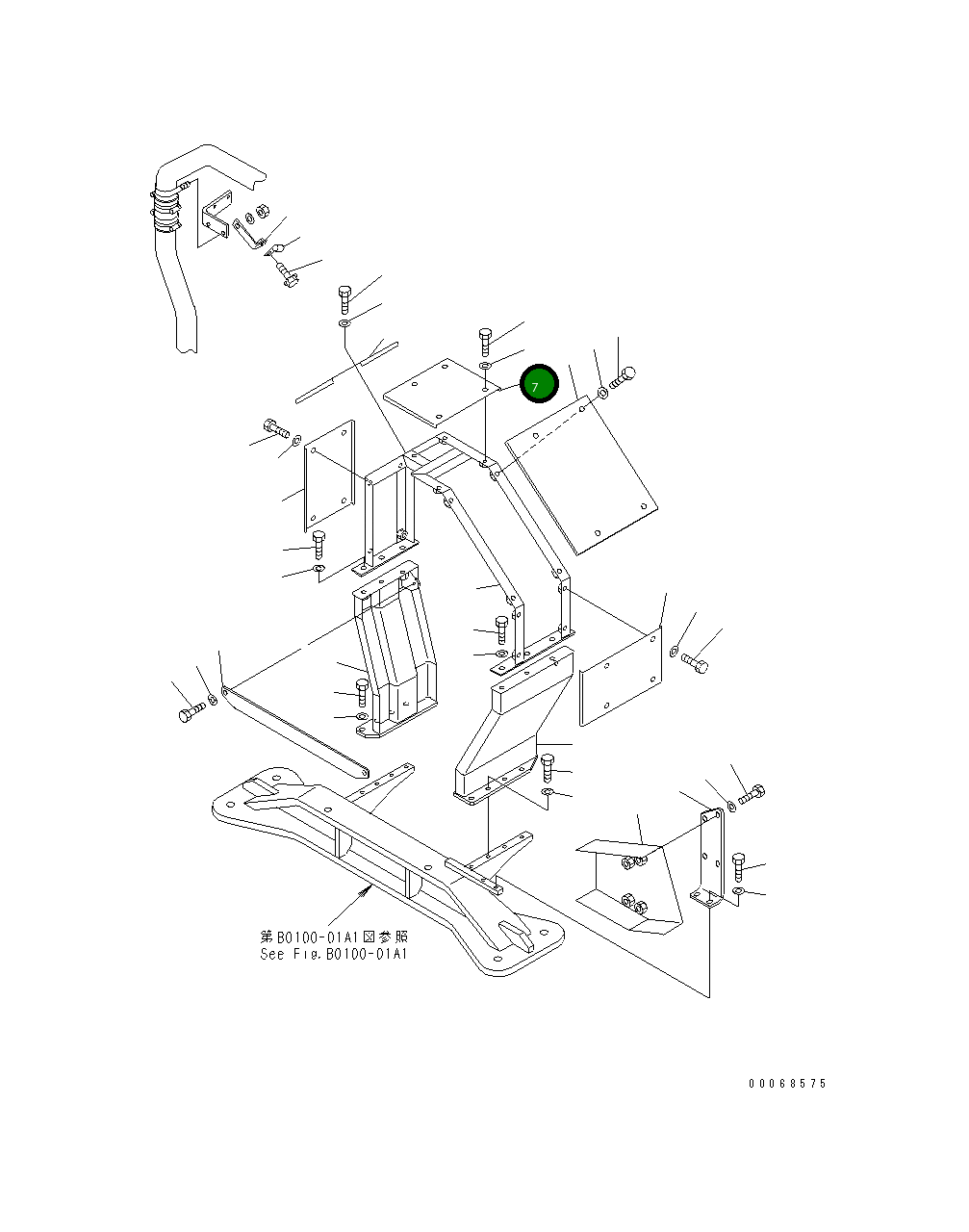 7

第B0100-01A1図参照
See Fig.B0100-01A1

00068575