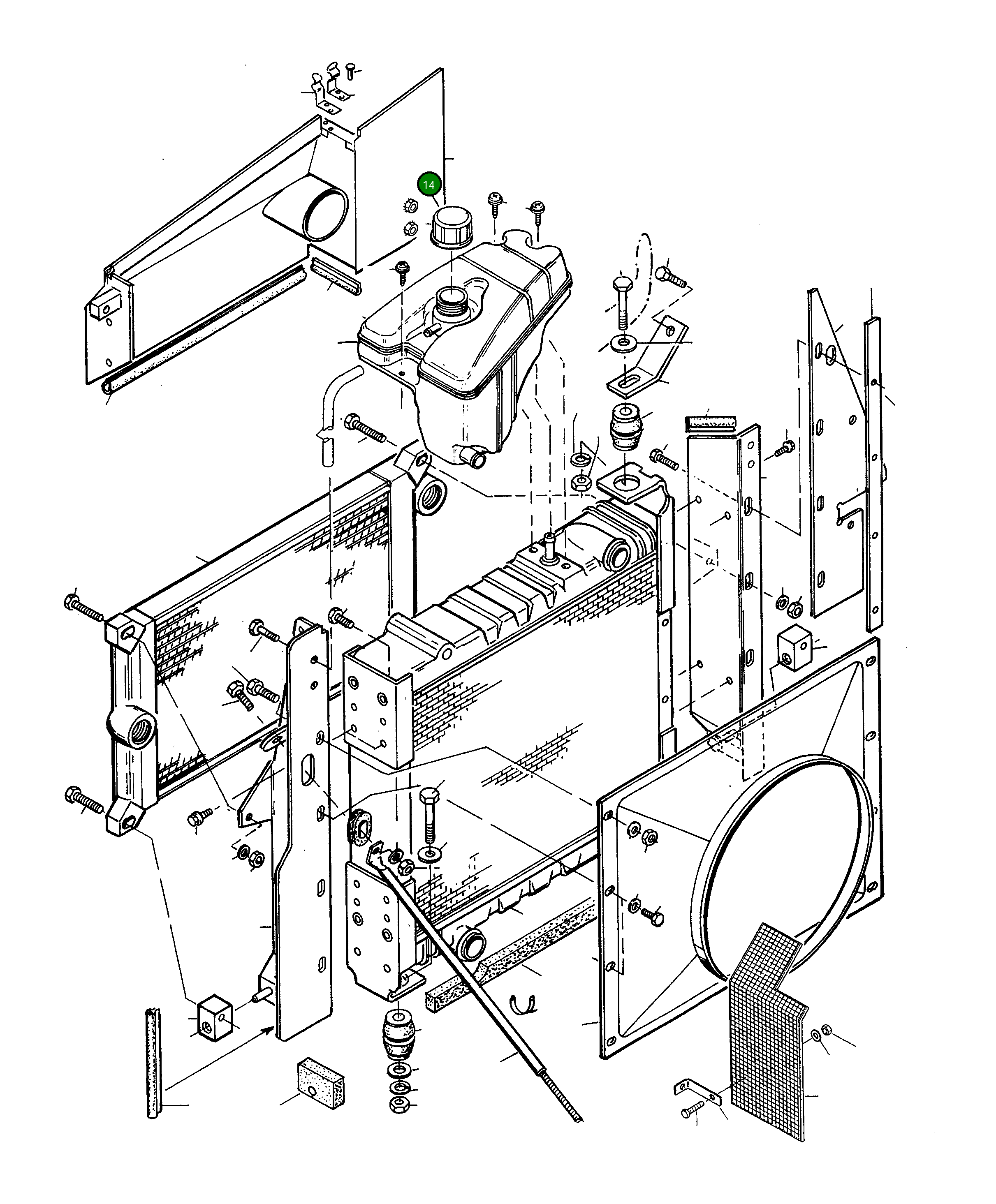 14