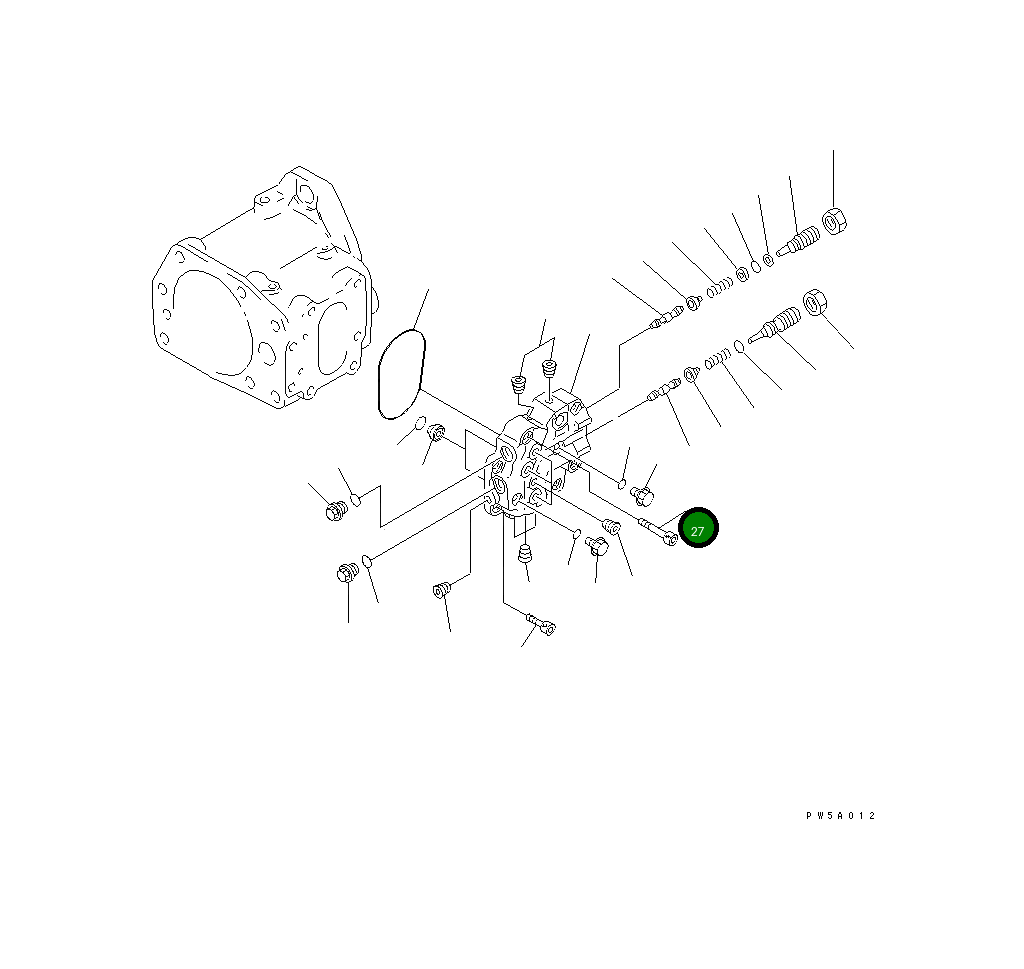 27

PW5A012