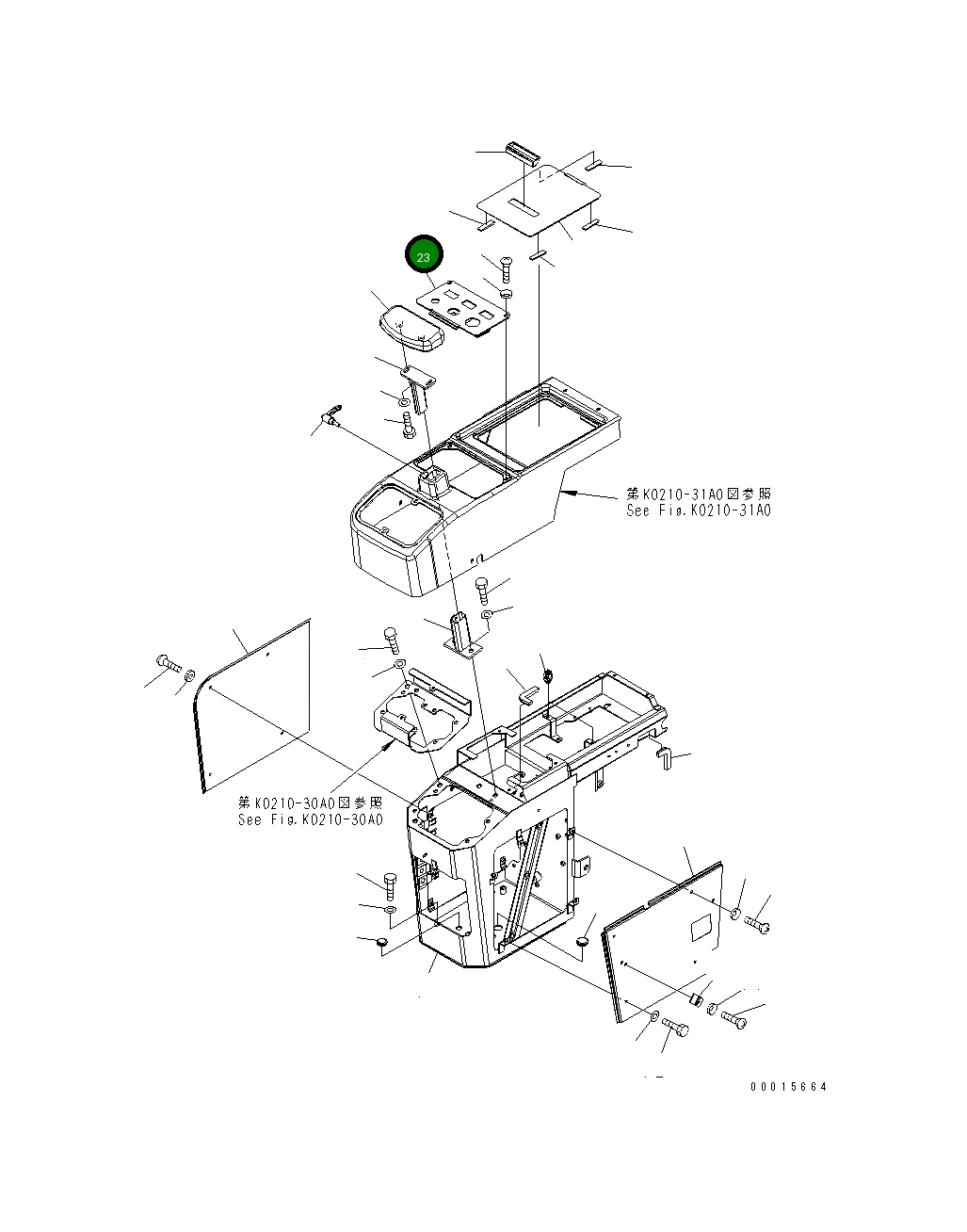 23

第K0210-31A0図参照
See Fig.K0210-31A0

第K0210-30A0図参照
See Fig.K0210-30A0

00015664