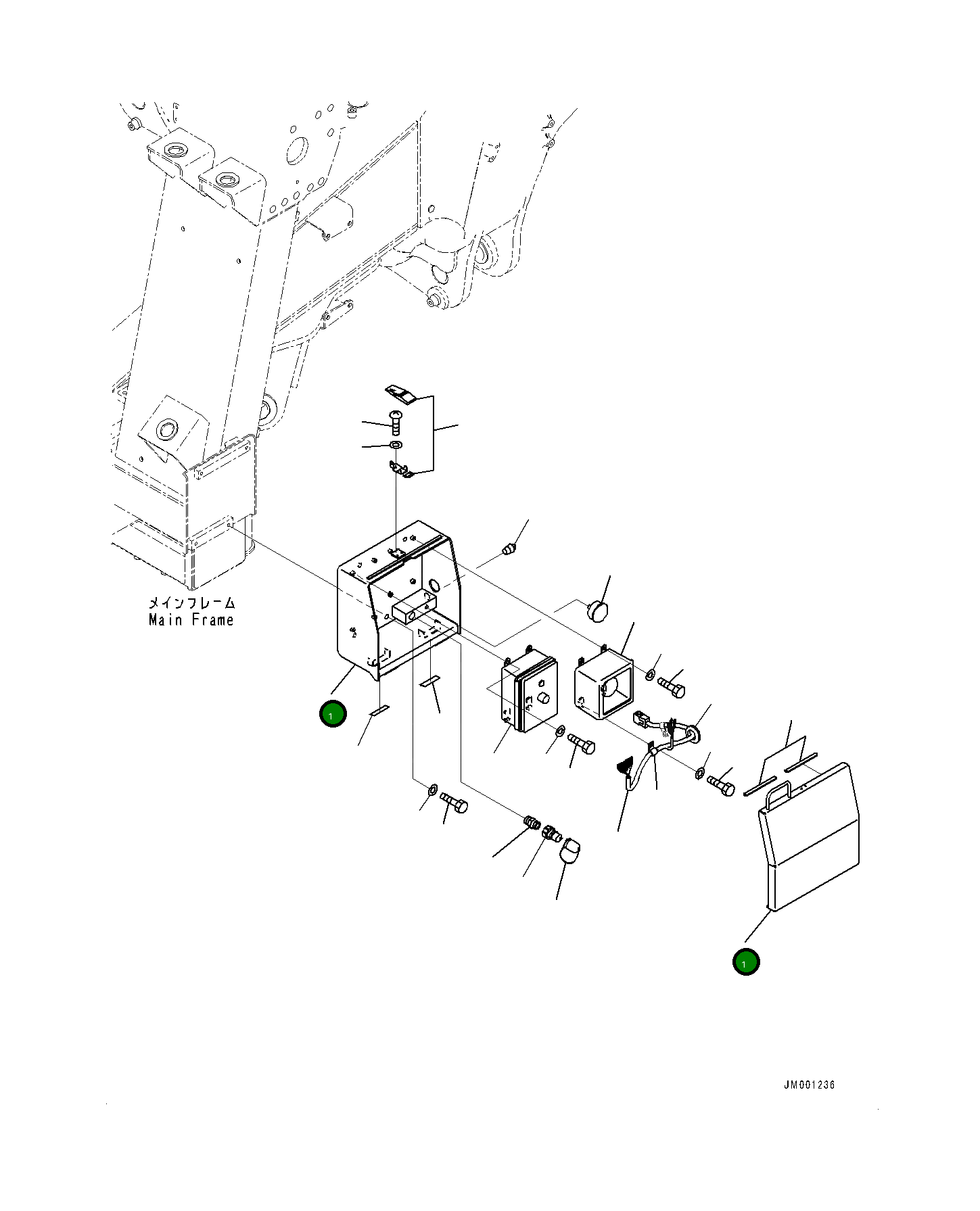 メインフレーム
Main Frame

1

1

JM001236