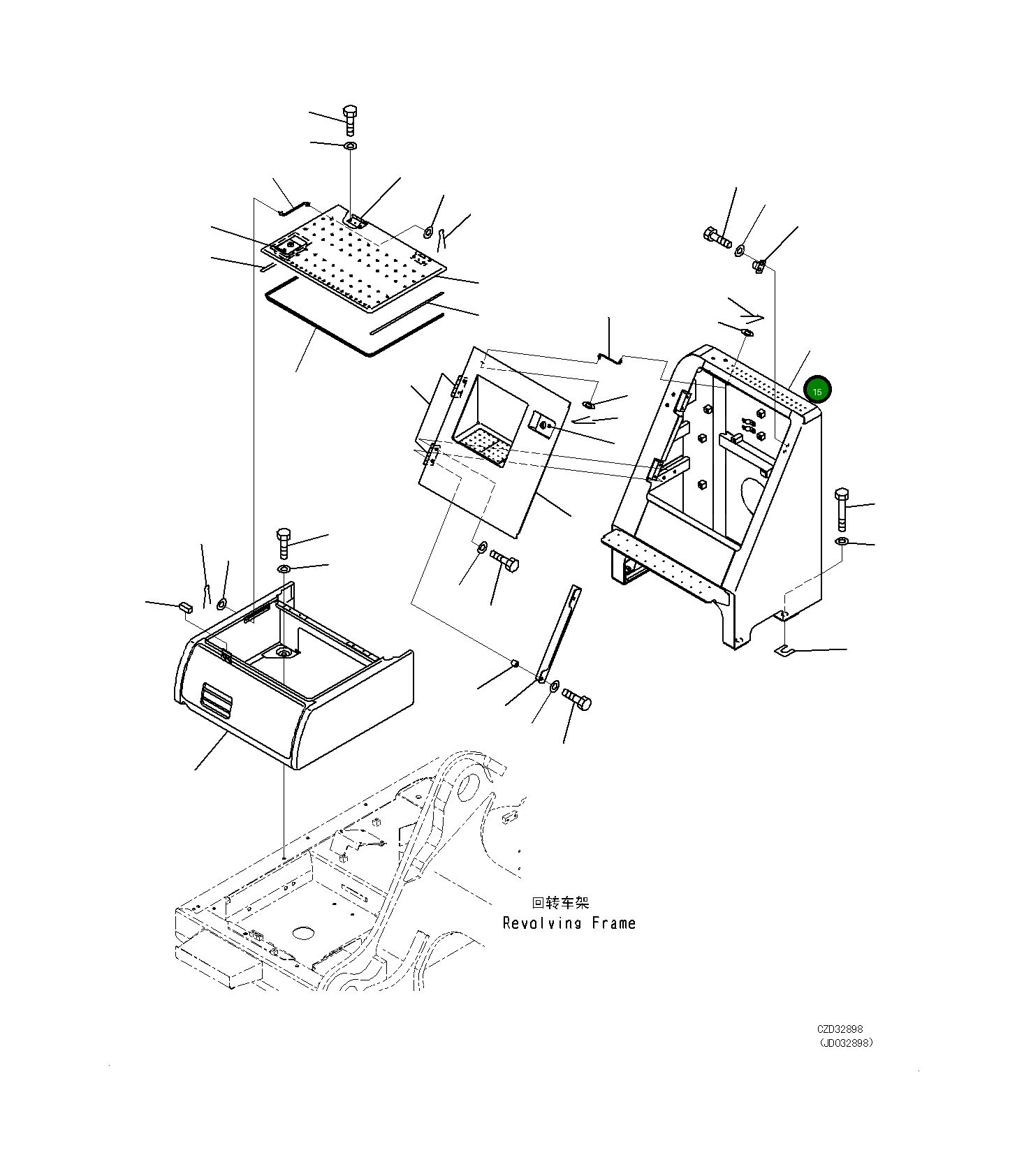 15

回转车架
Revolving Frame

CZD32898
(JD032898)