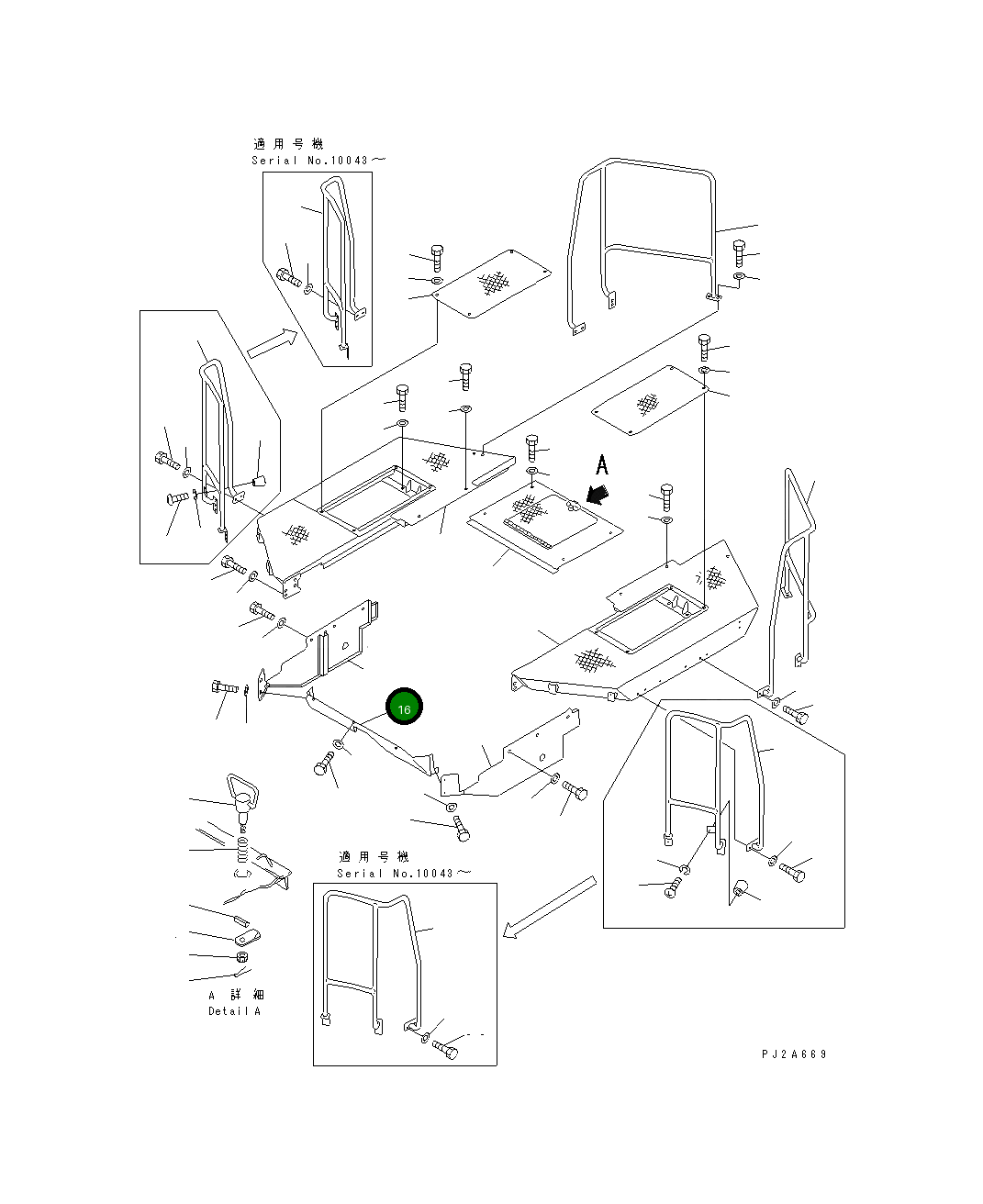 適用号機
Serial No.10043～

A

16

適用号機
Serial No.10043～

A 詳細
Detail A

PJ2A669