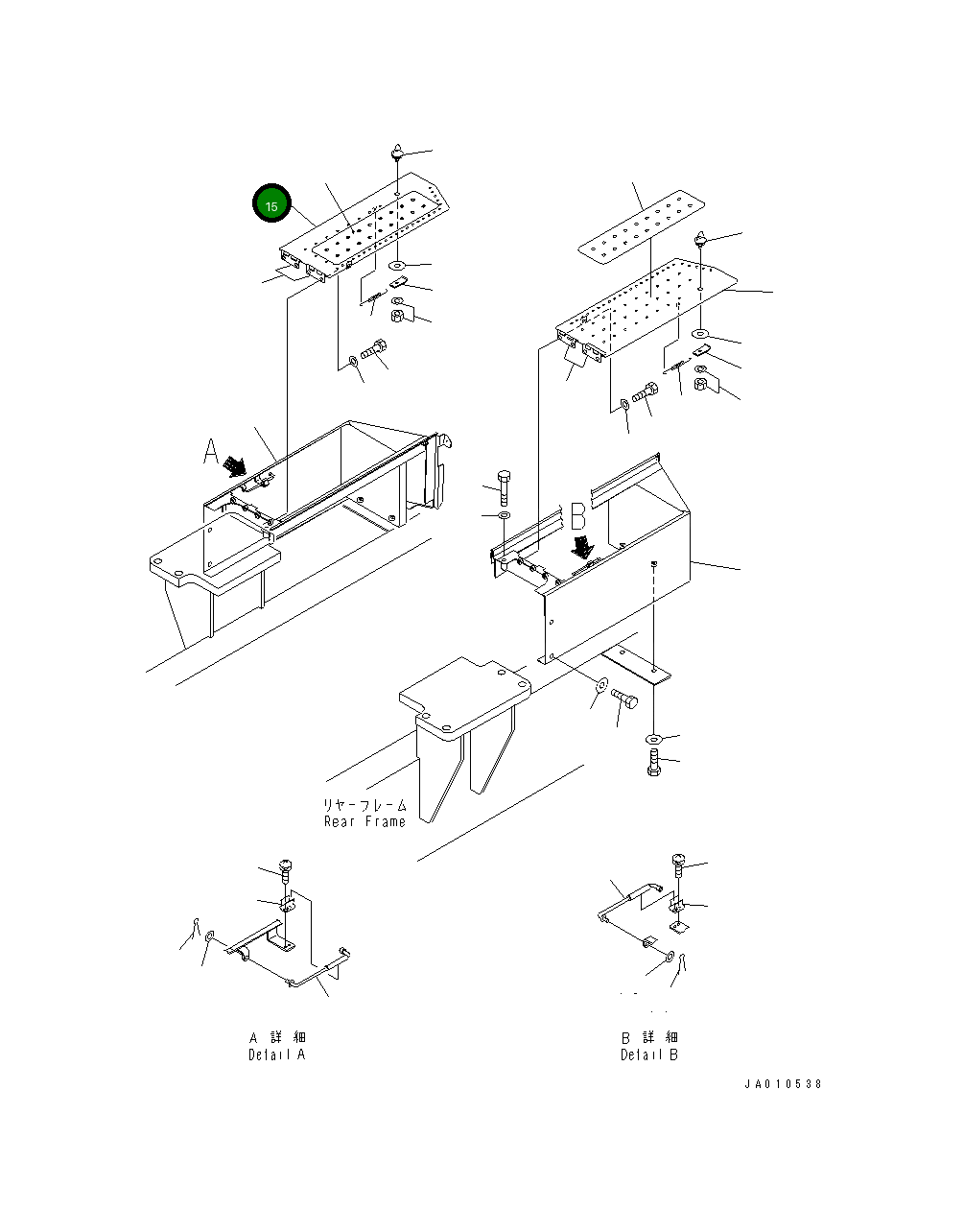 15

A

B

リヤーフレーム
Rear Frame

A 詳 細
Detail A

B 詳 細
Detail B

JA010538