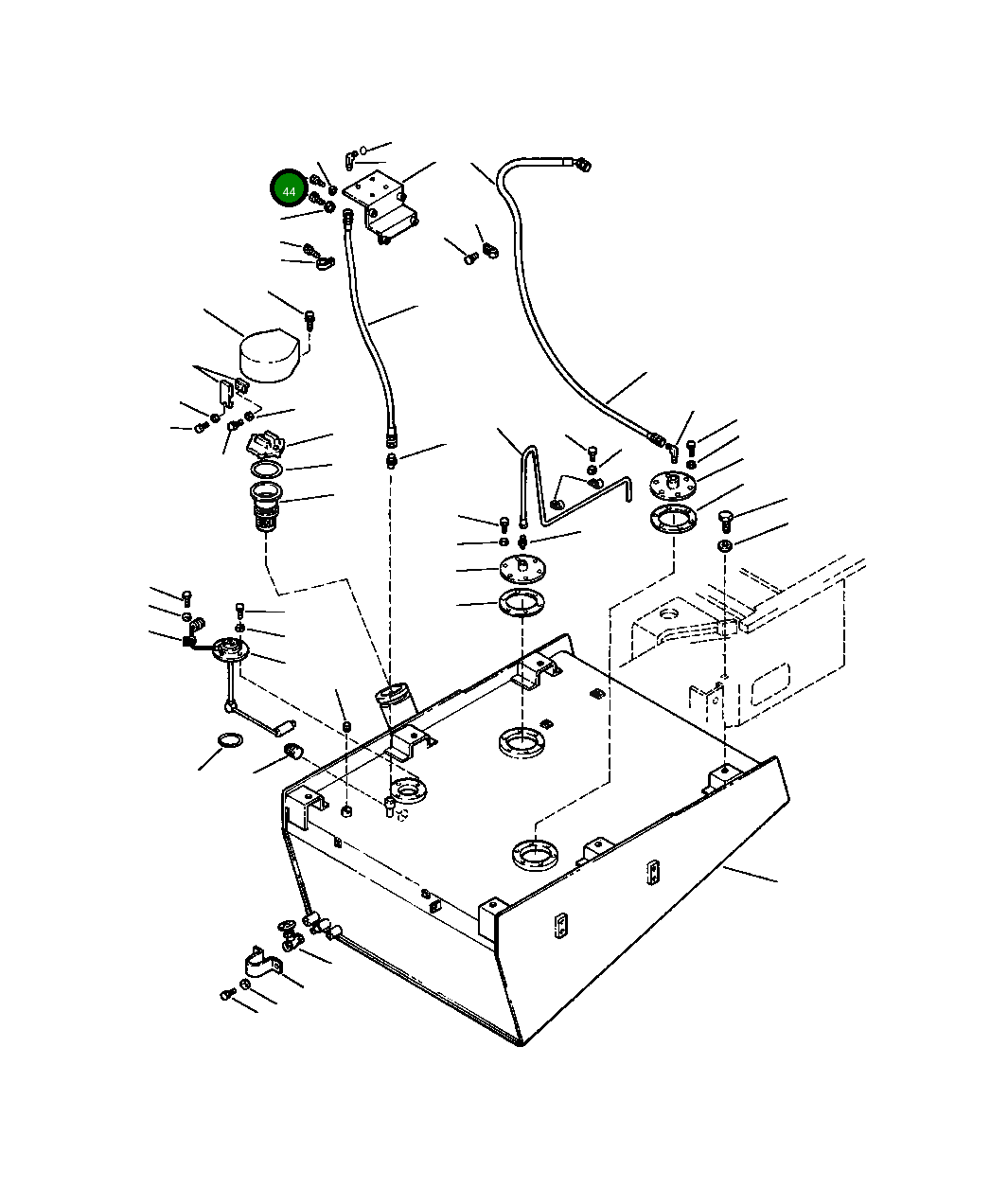 44