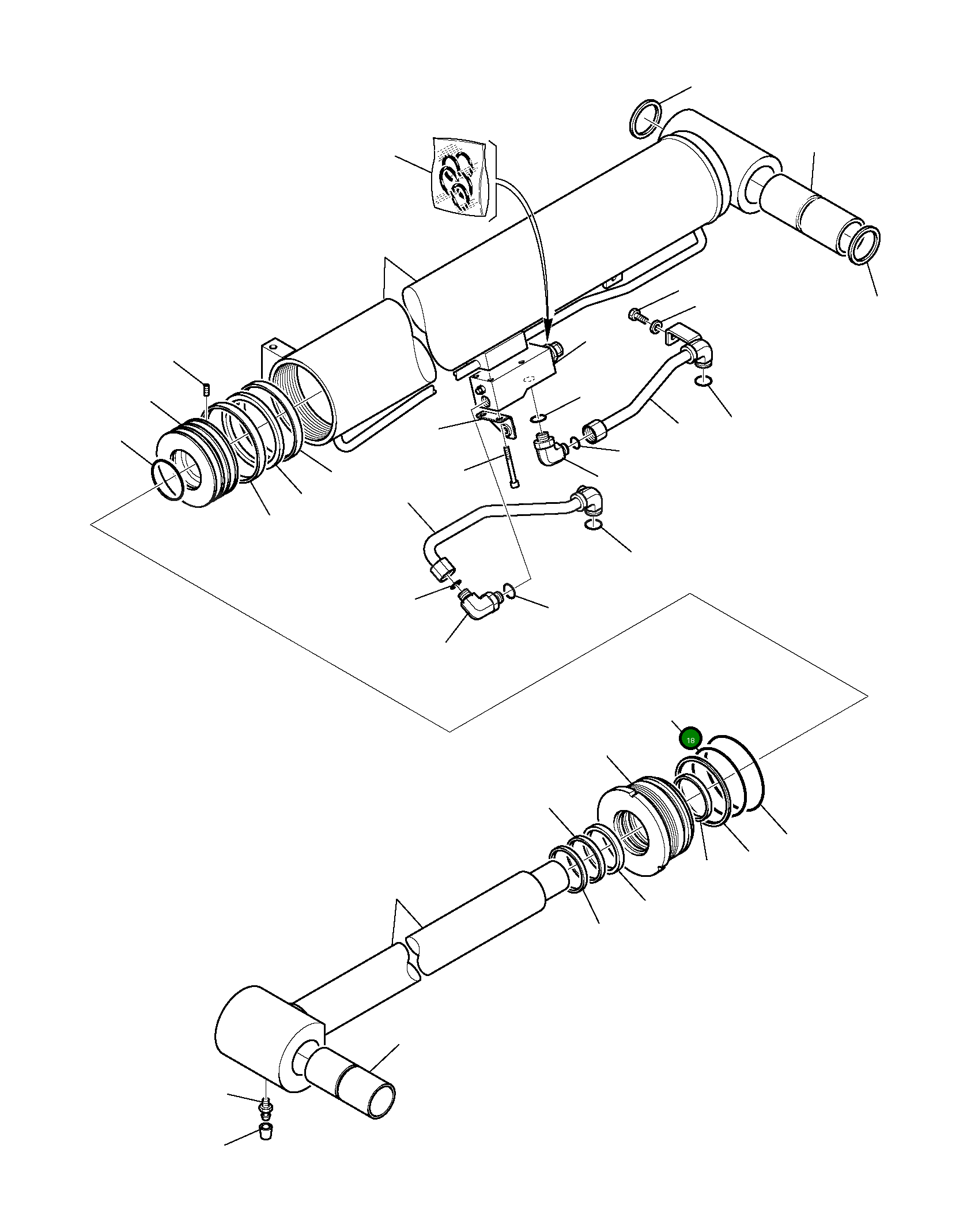 18