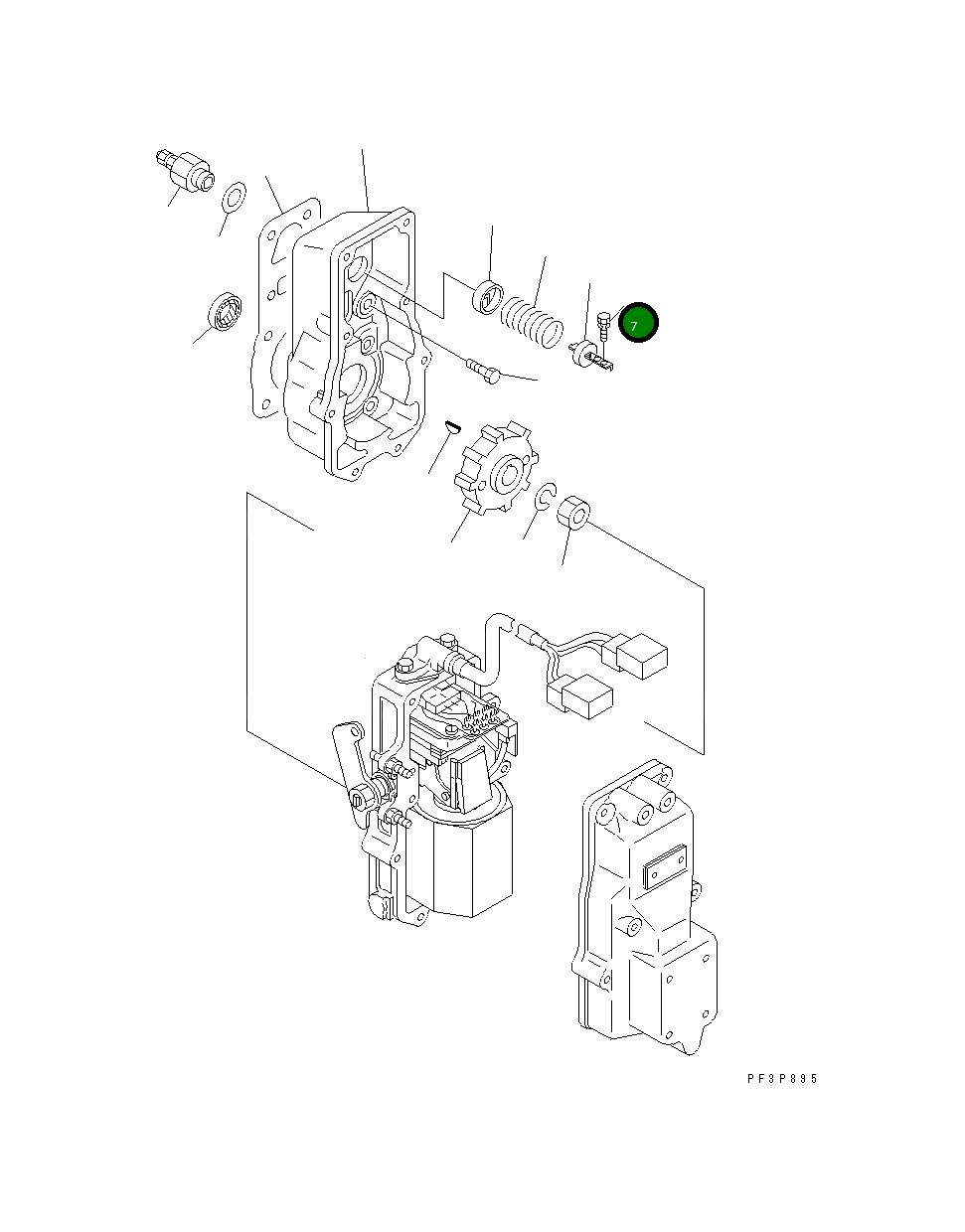 7

PF3P895