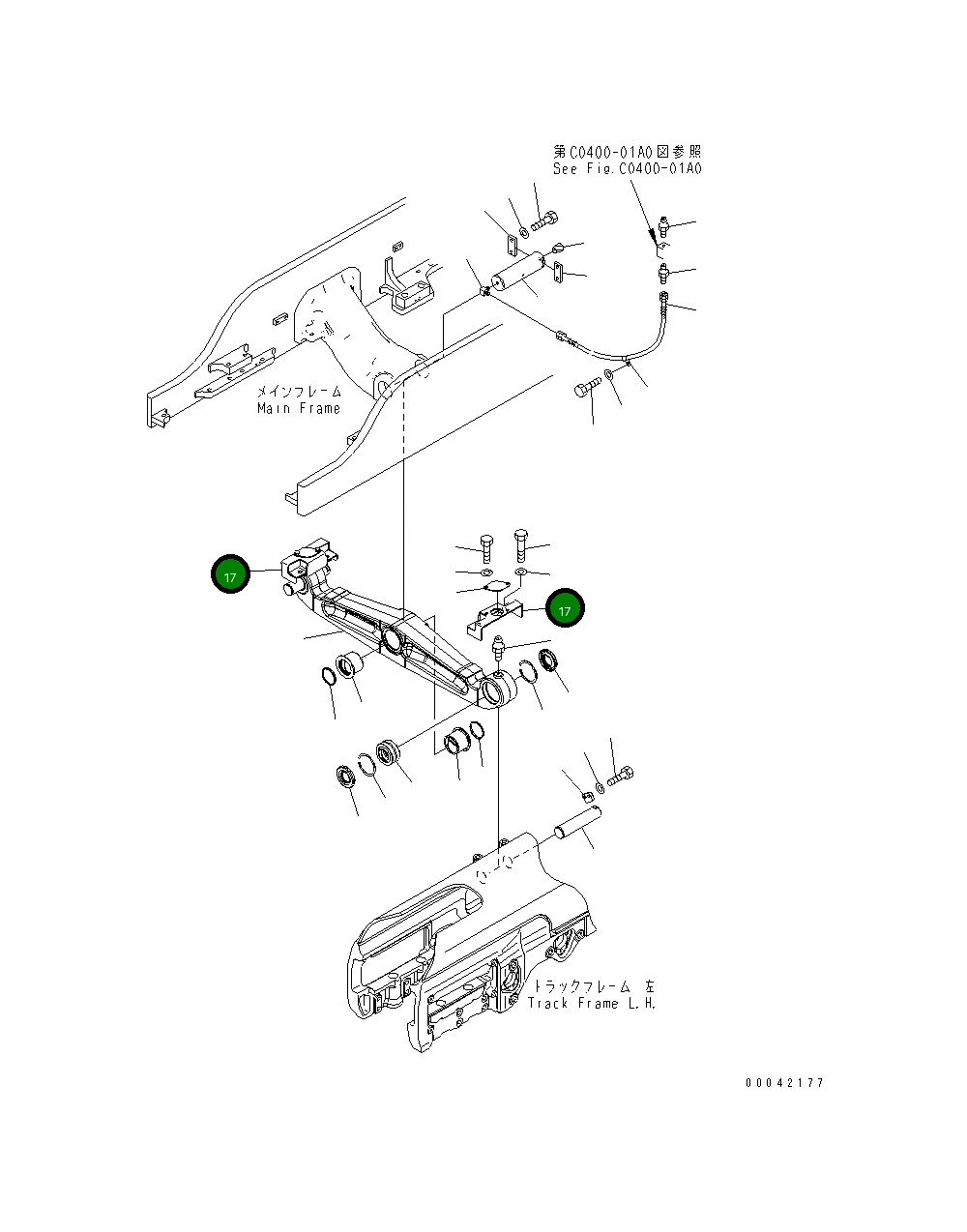 第C0400-01A0図参照
See Fig.C0400-01A0

メインフレーム
Main Frame

17

17

トラックフレーム 左
Track Frame L.H.

00042177