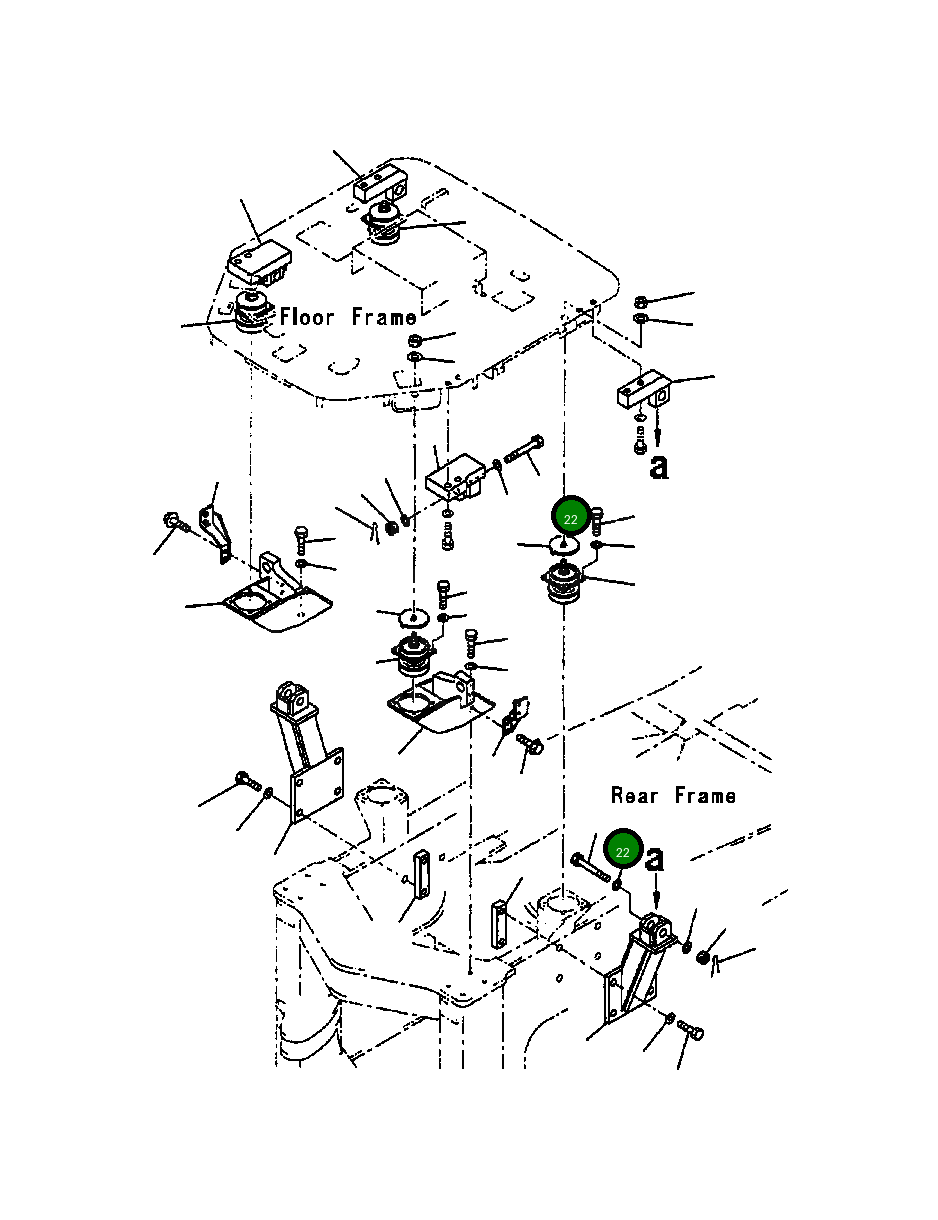 Floor Frame

a

22

Rear Frame

22

a