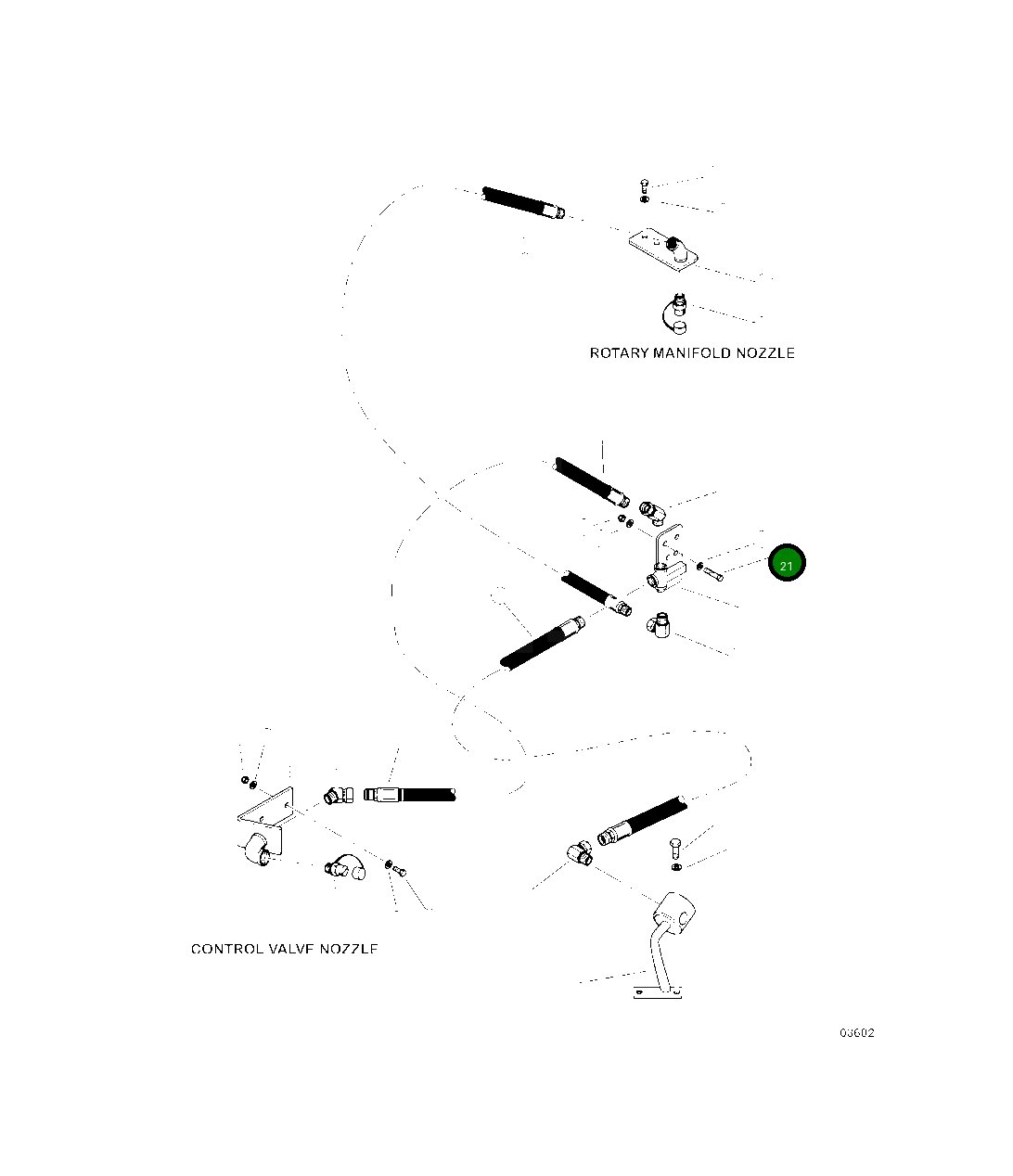 ROTARY MANIFOLD NOZZLE

21

CONTROL VALVE NOZZLE

03602