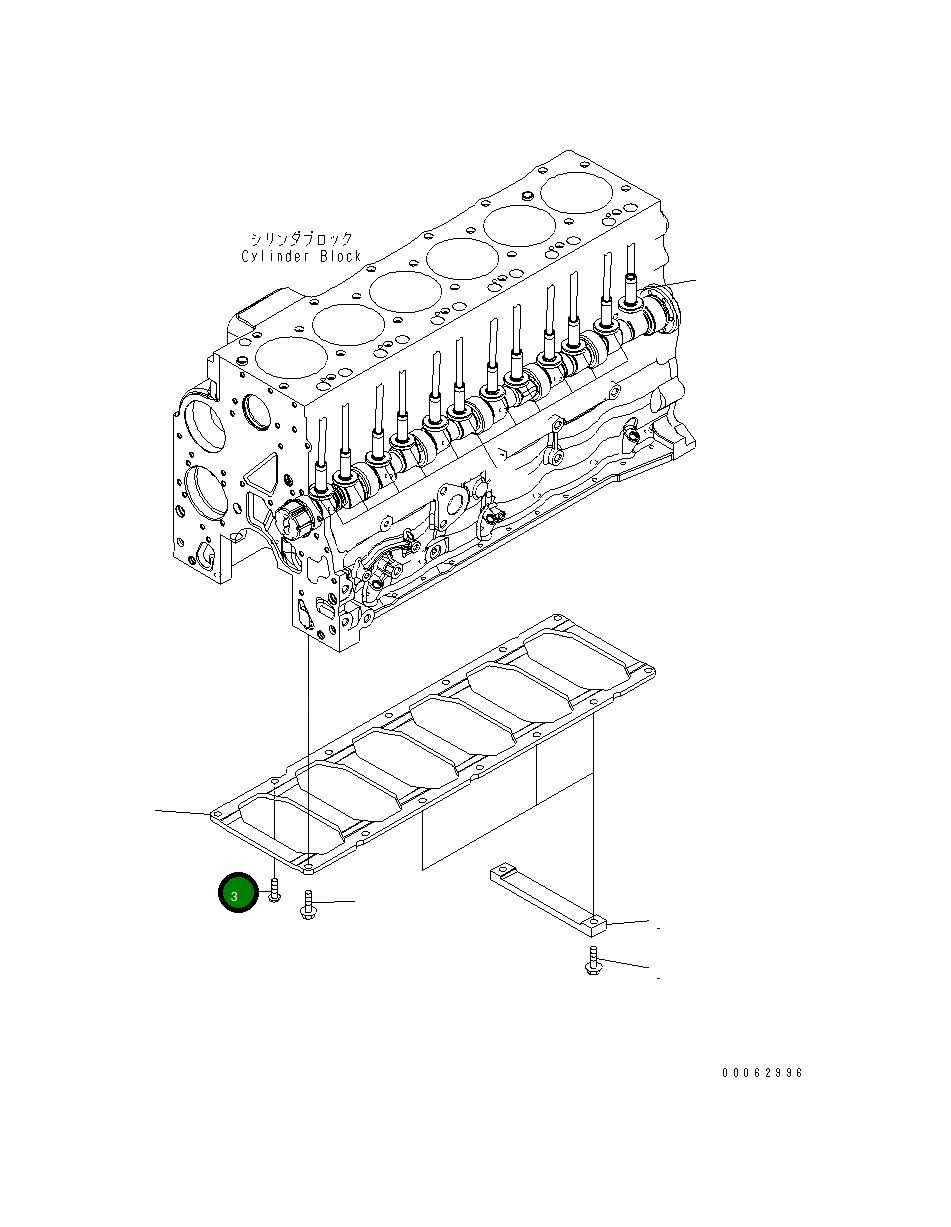 シリンダブロック
Cylinder Block

3

00062996