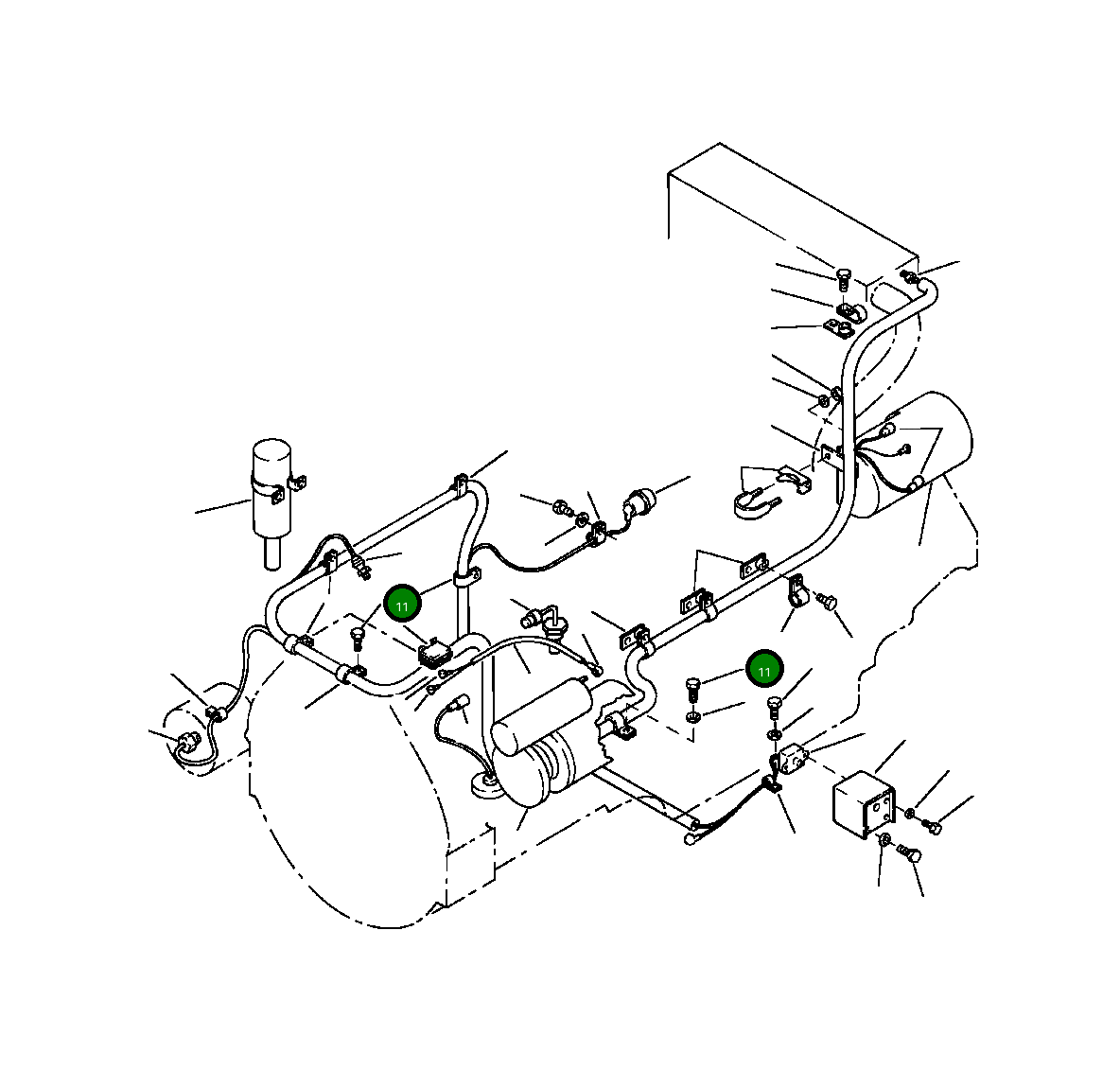 11

11