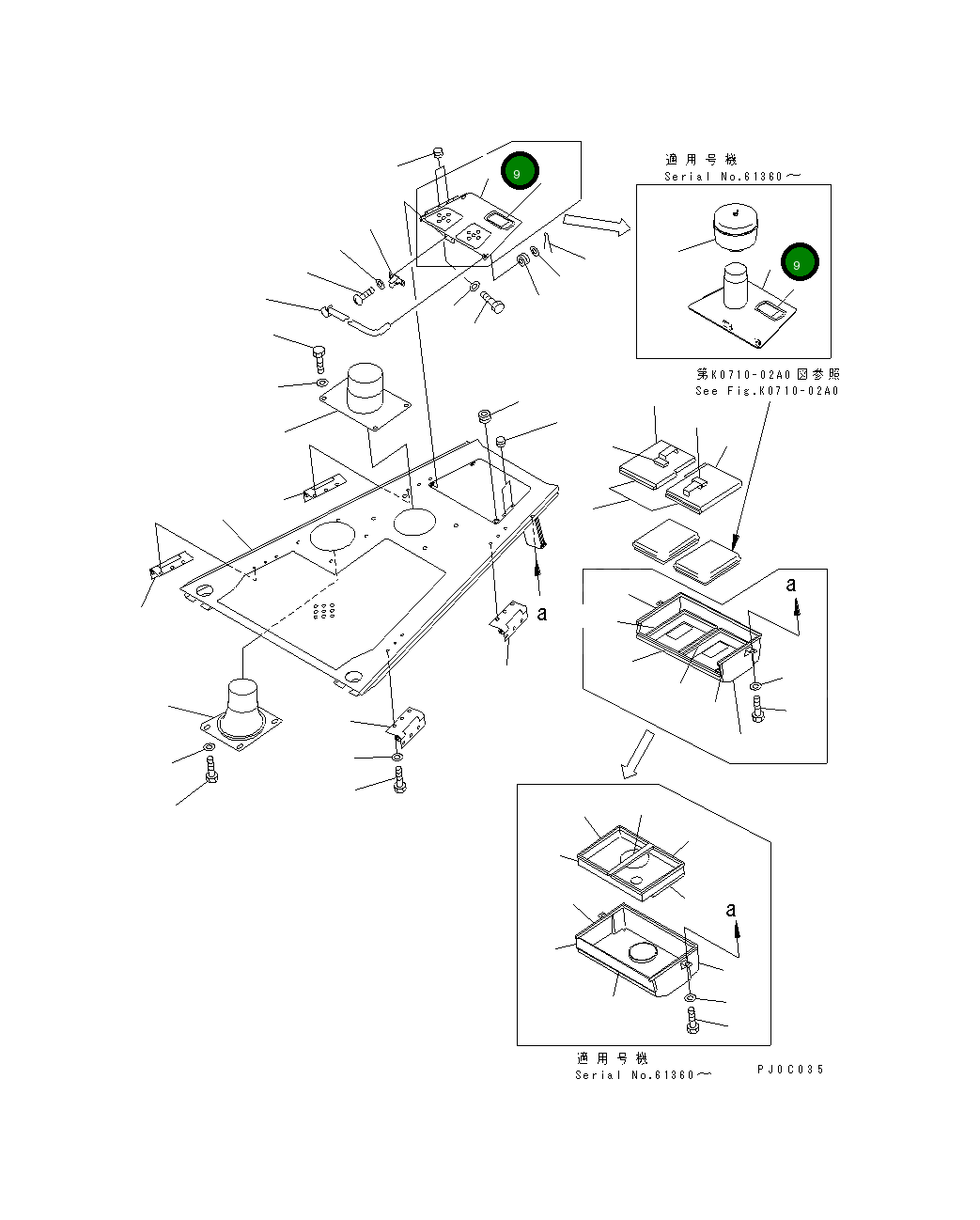 9

適用号機
Serial No.61360～

9

第K0710-02A0図参照
See Fig.K0710-02A0

a

a

a

適用号機
Serial No.61360～

PJ0C035