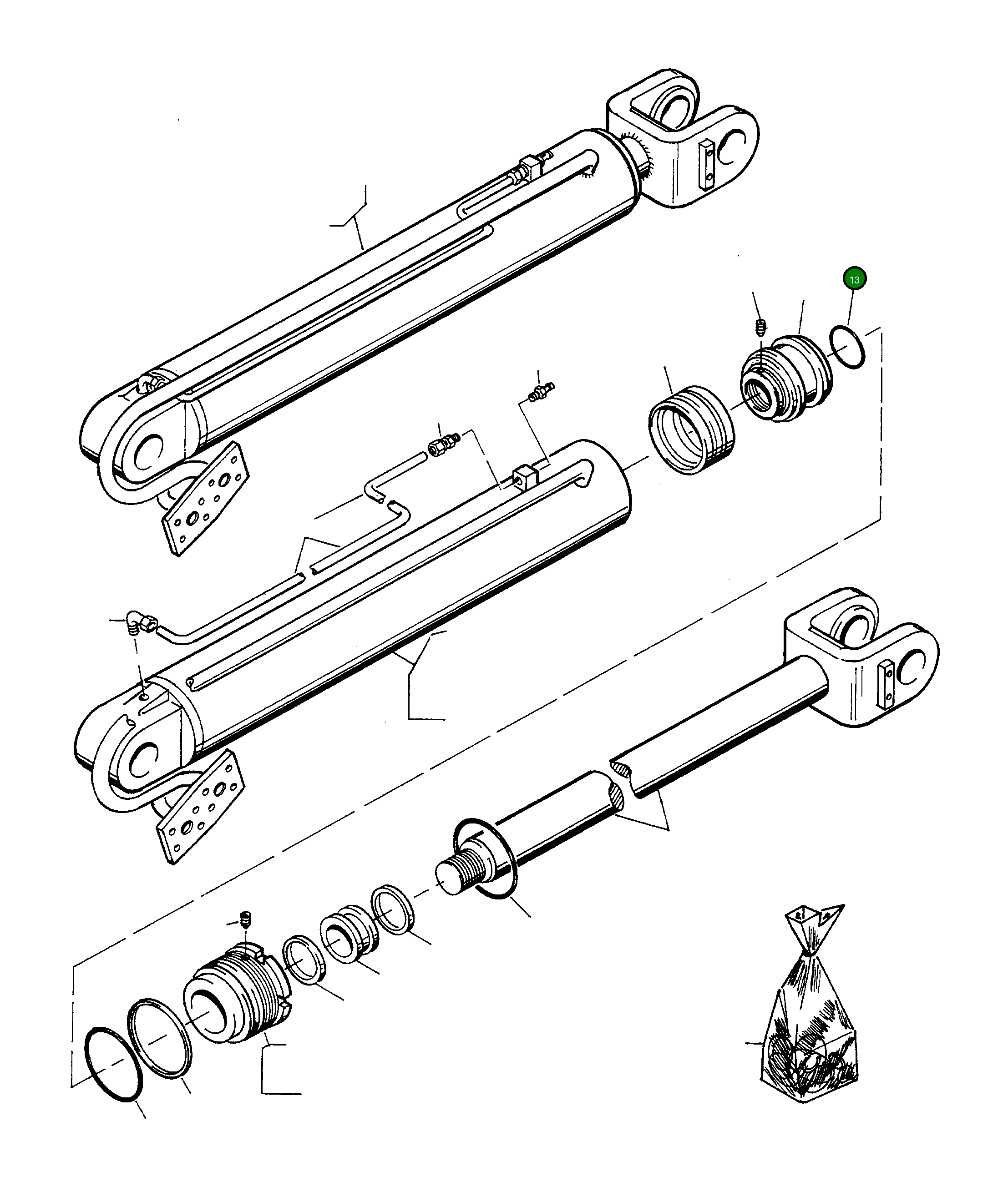 13