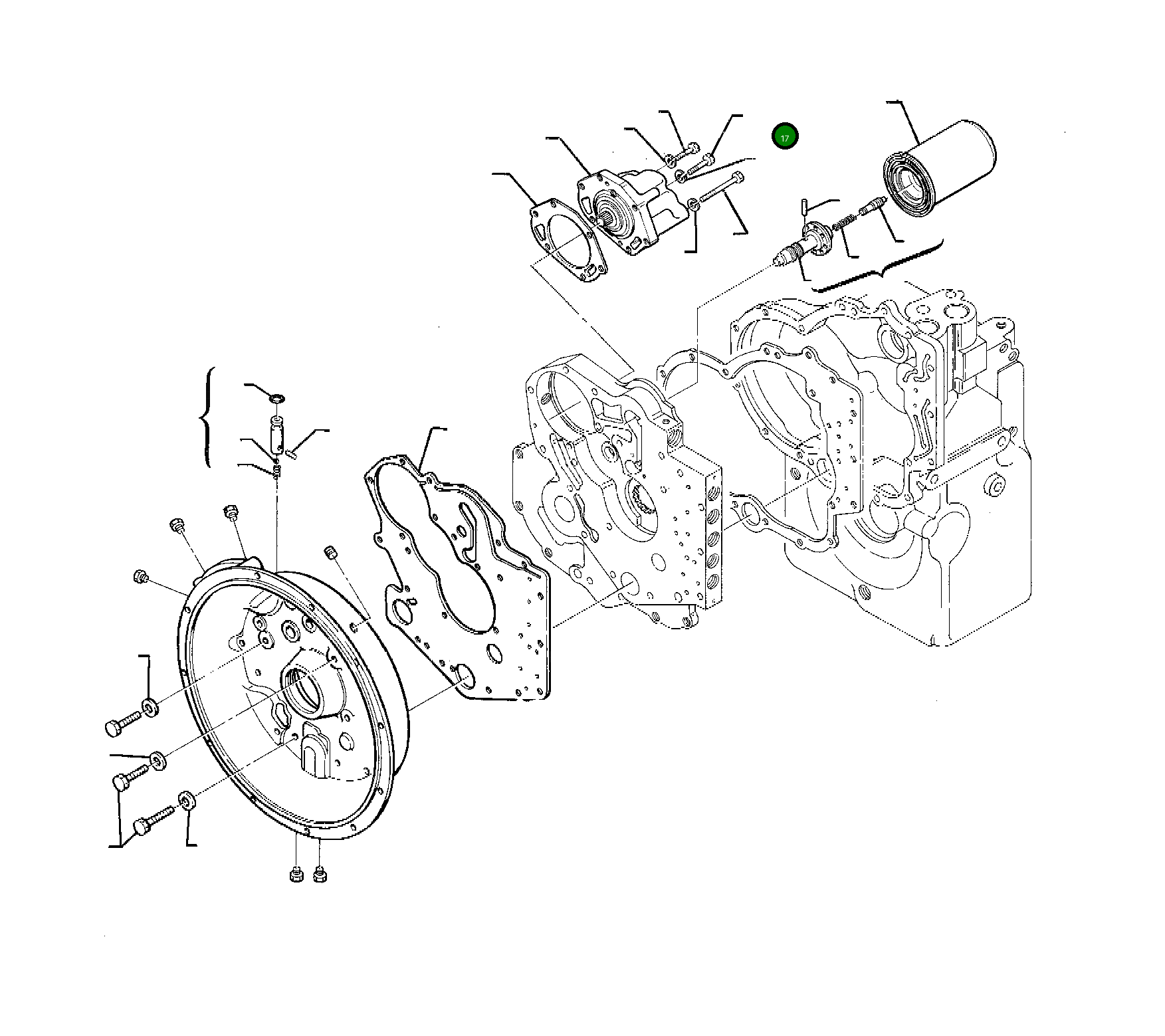 17