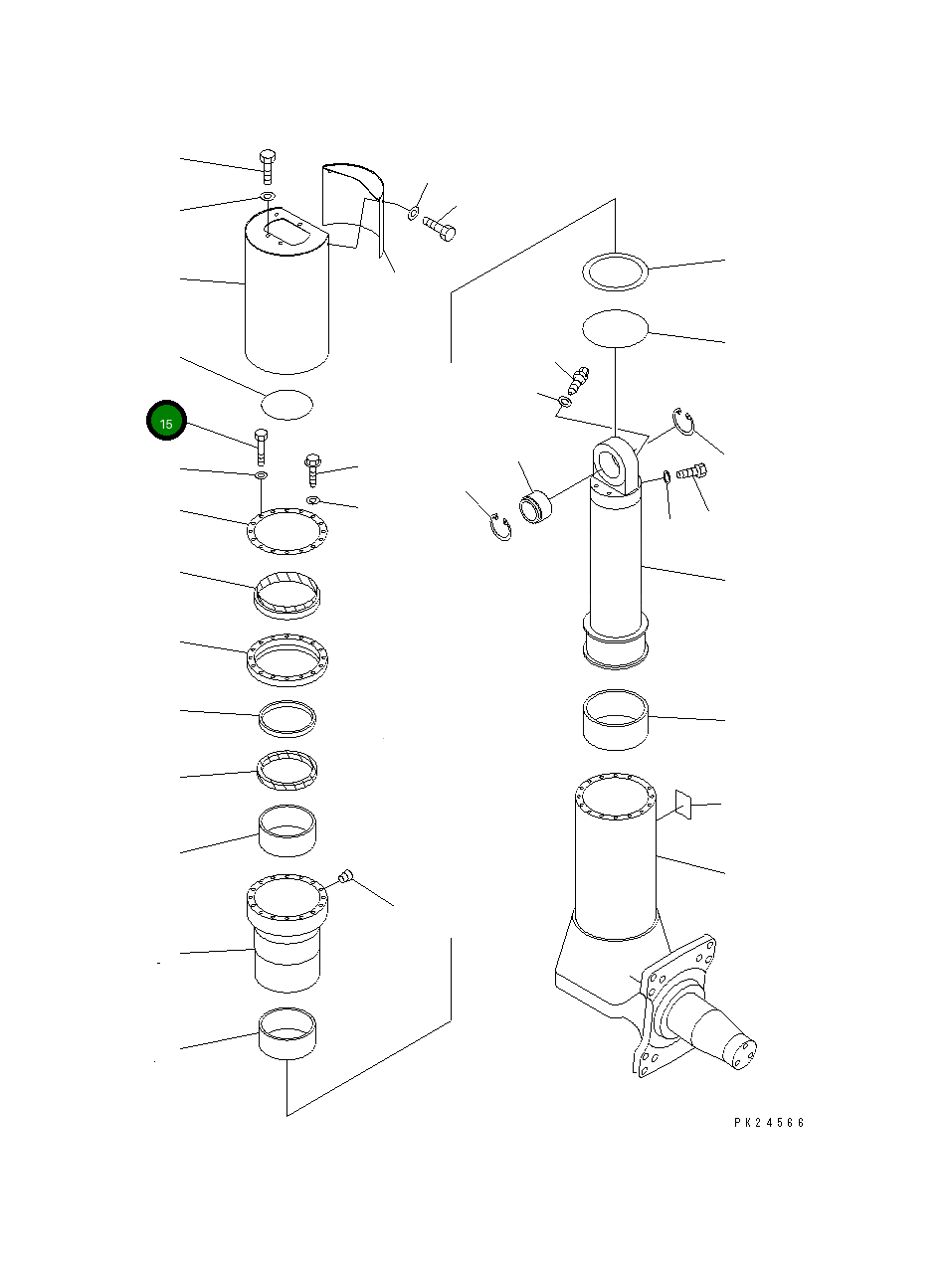 15

PK24566