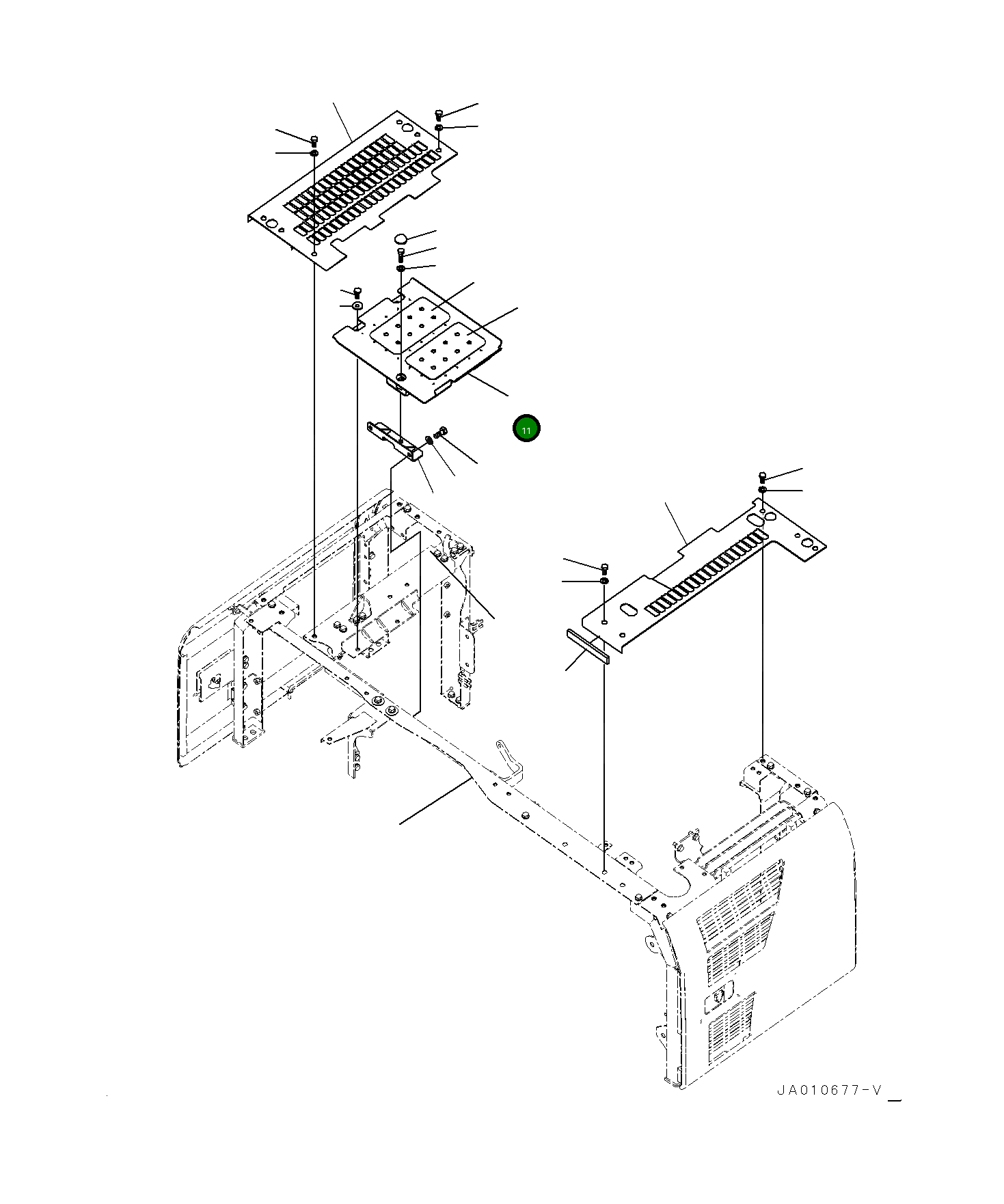 11

JA010677-V