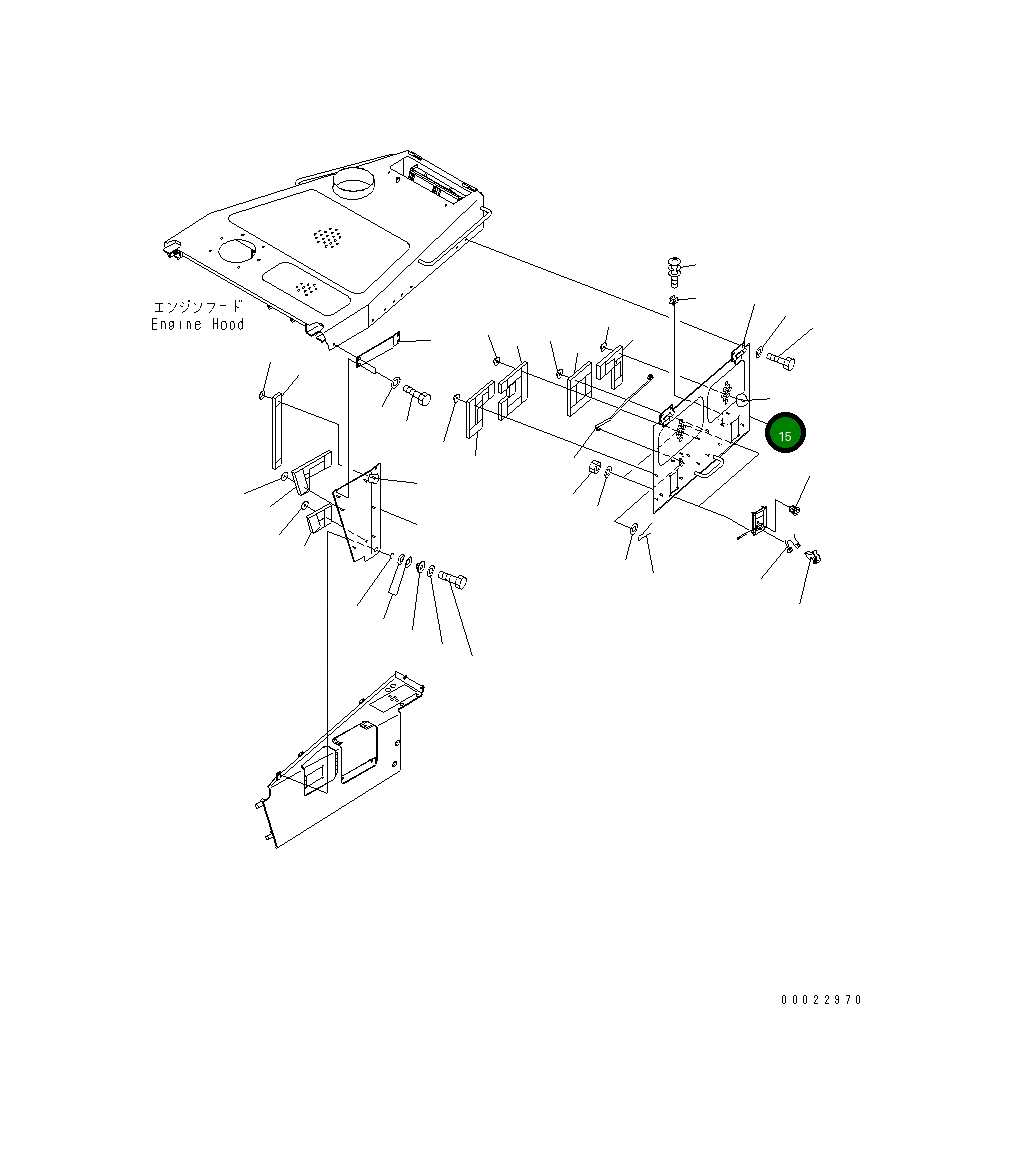 エンジンフード
Engine Hood

15

00022970