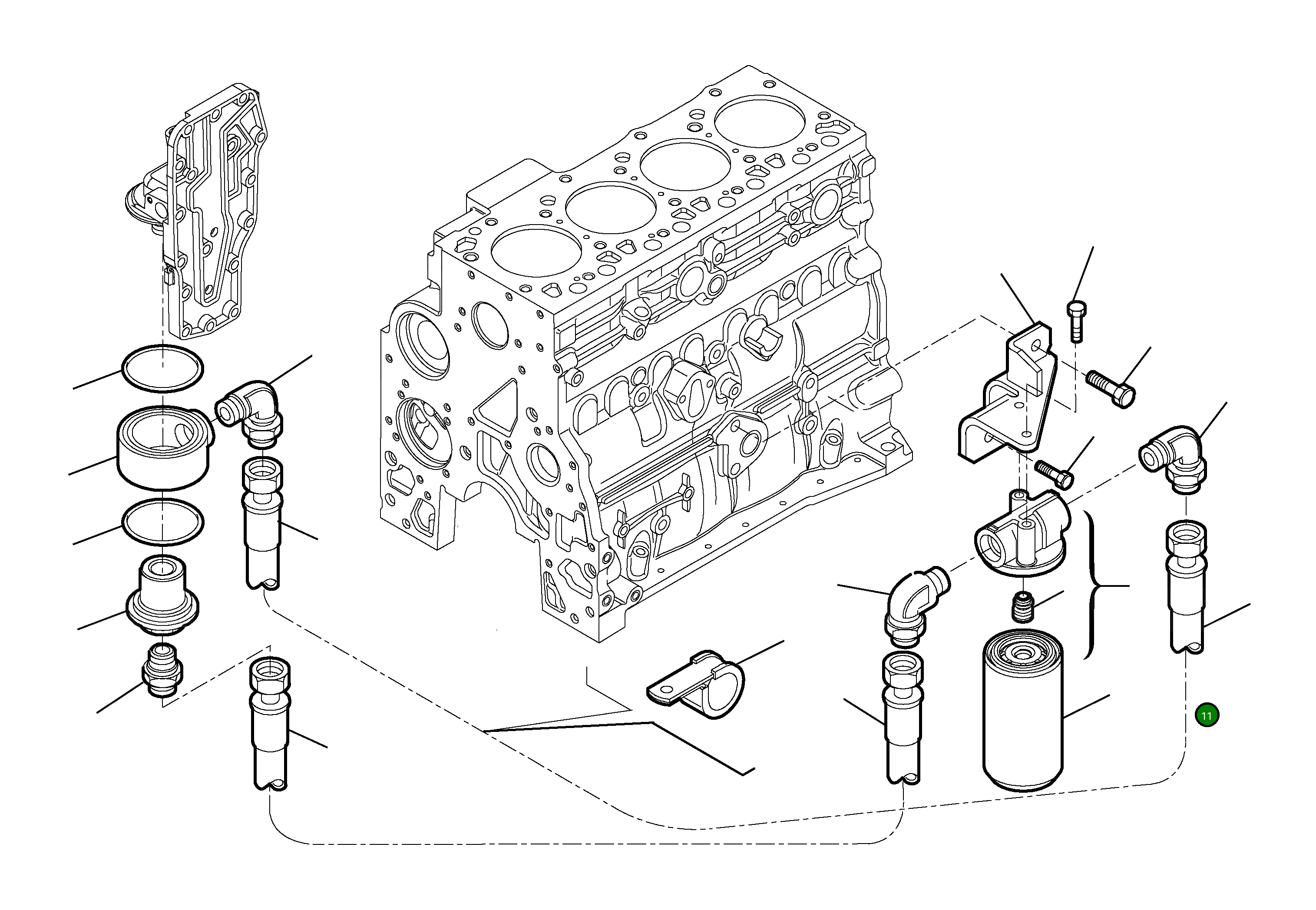 11