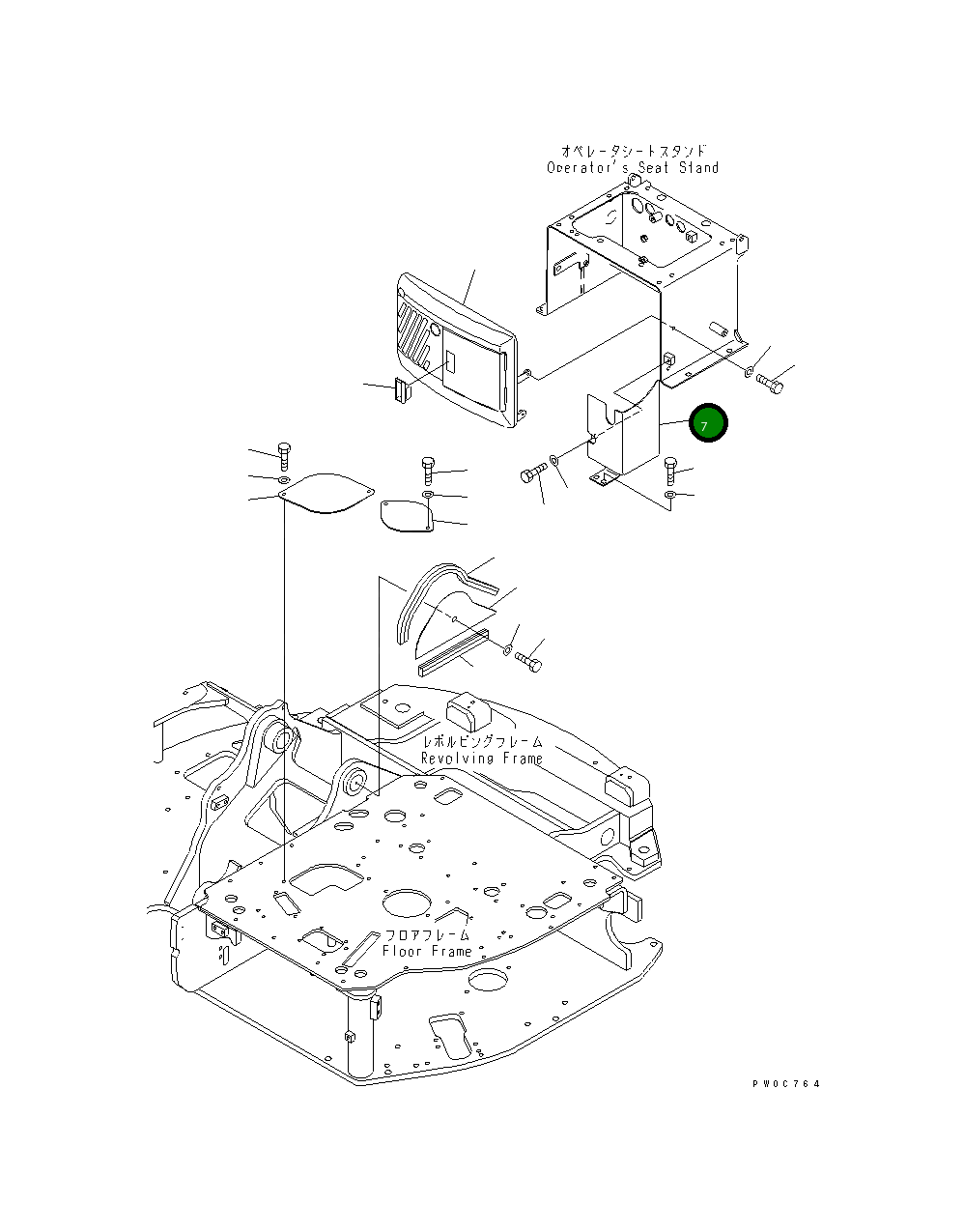 オペレータシートスタンド
Operator's Seat Stand

7

レボルビングフレーム
Revolving Frame

フロアフレーム
Floor Frame

PW0C764