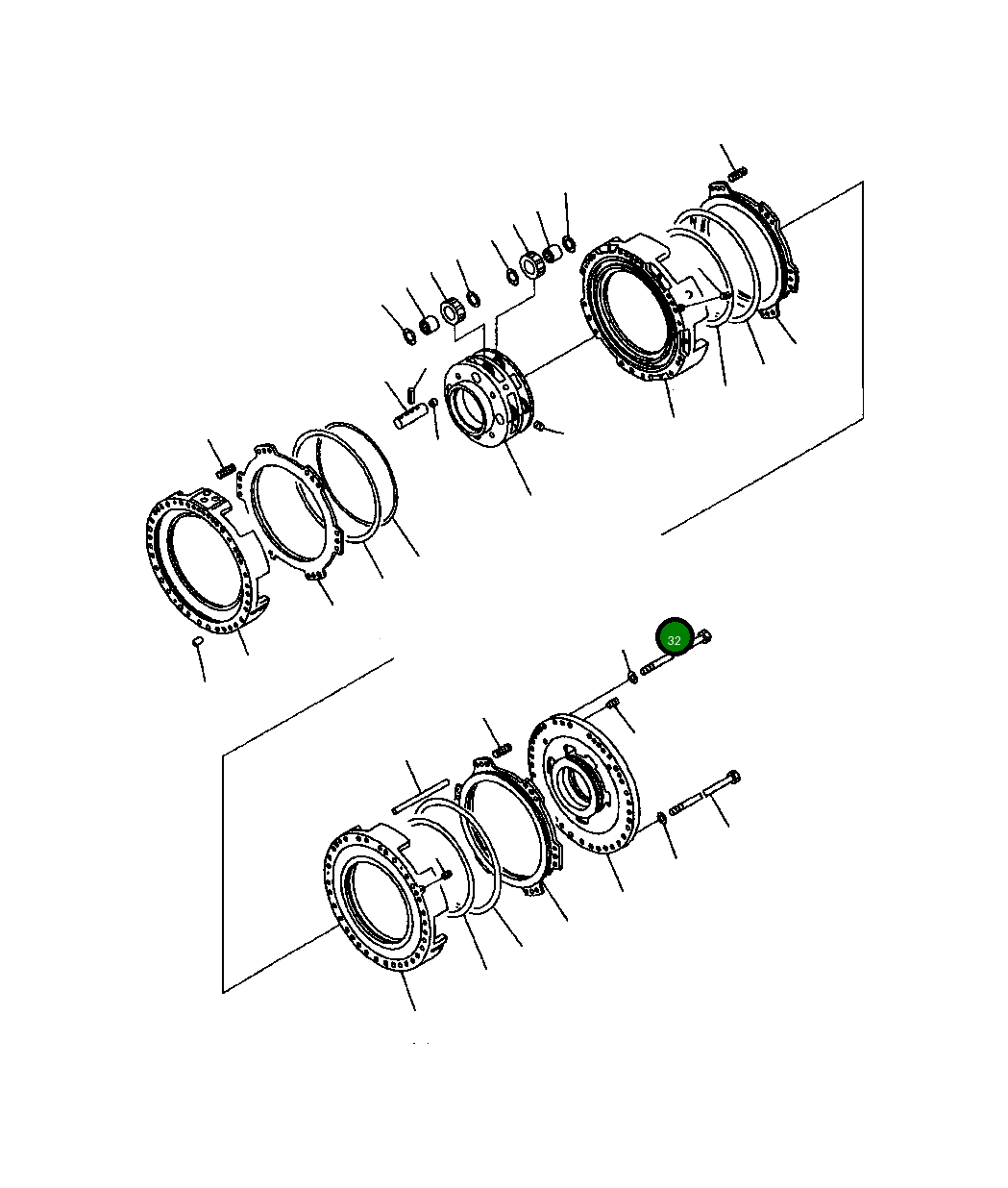 32