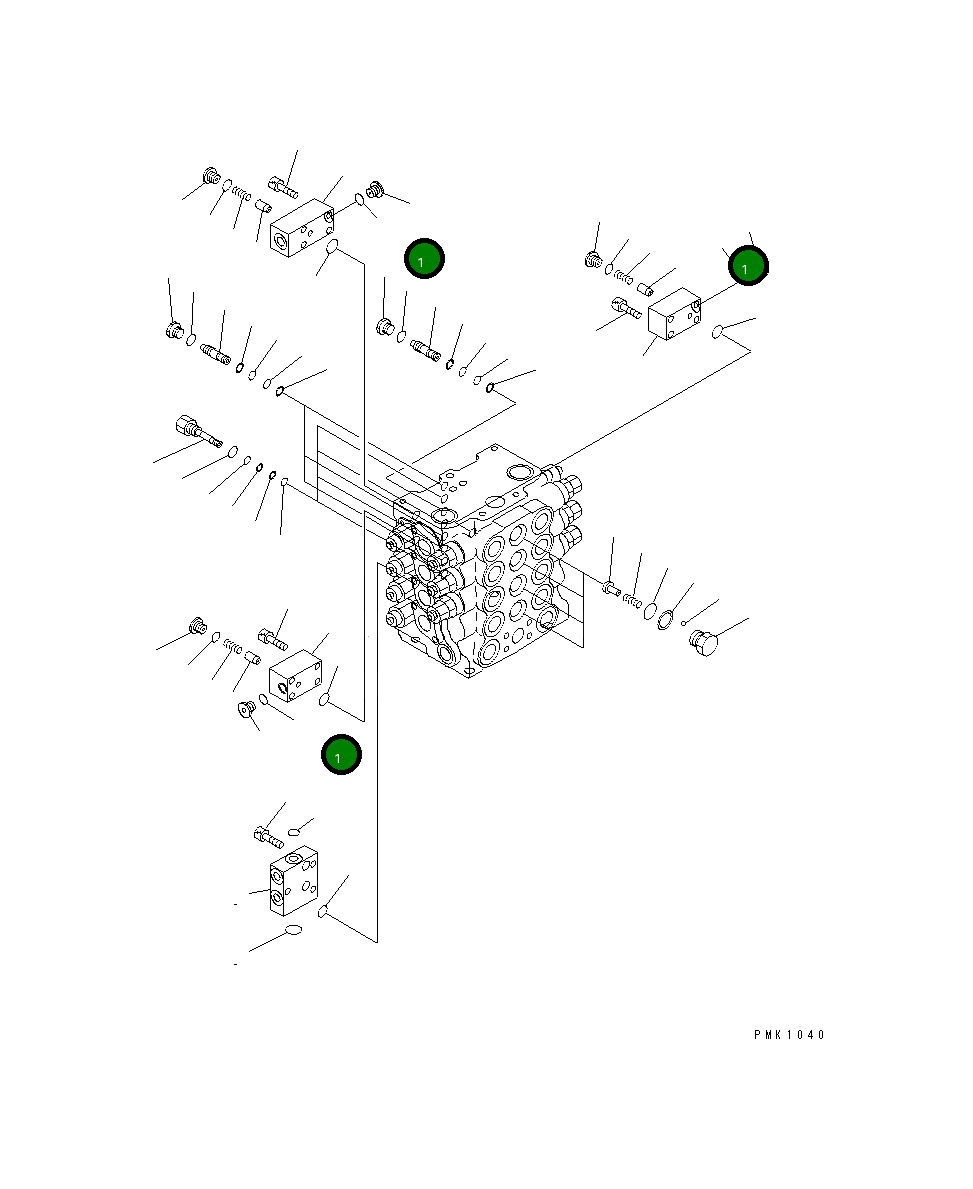 1
1
1
PMK1040