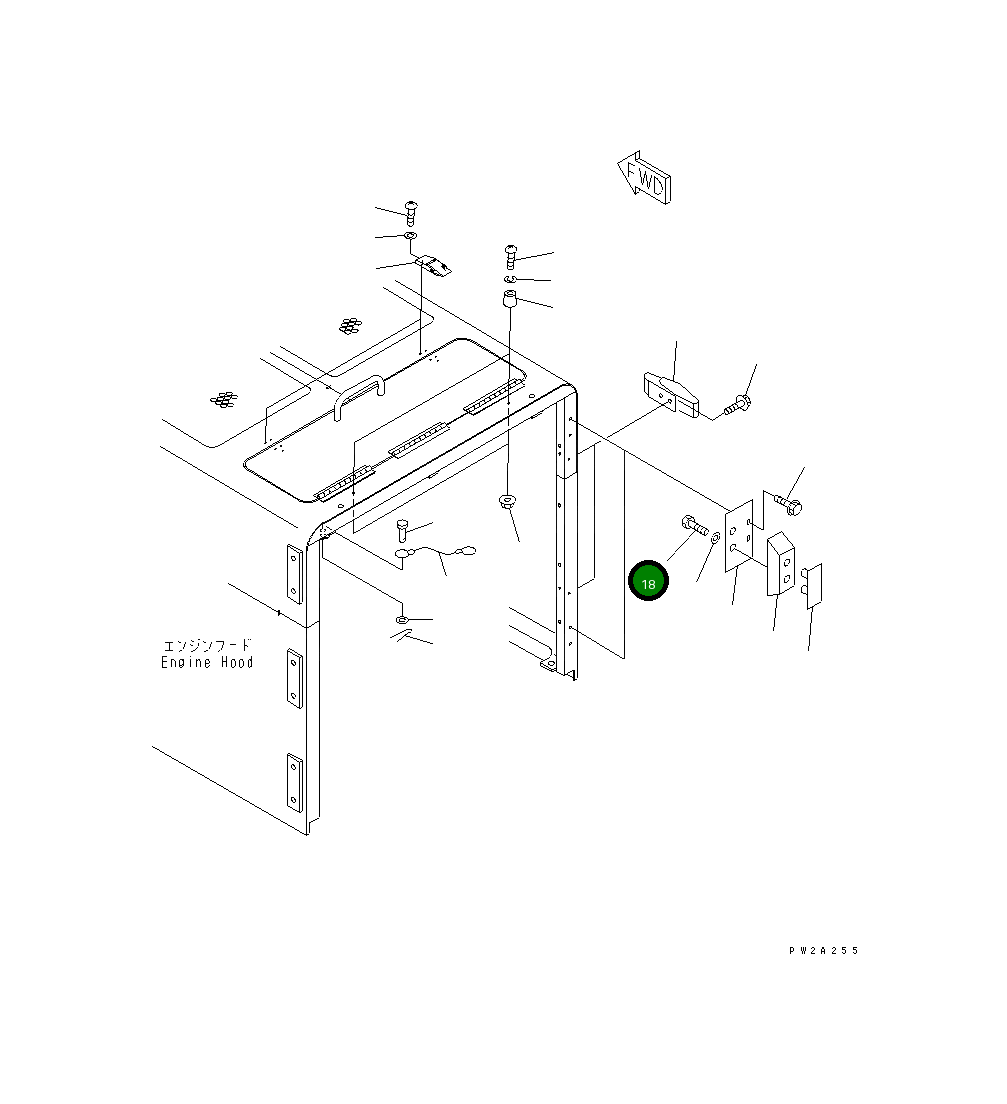 FWD

18

エンジンフード
Engine Hood

PW2A255