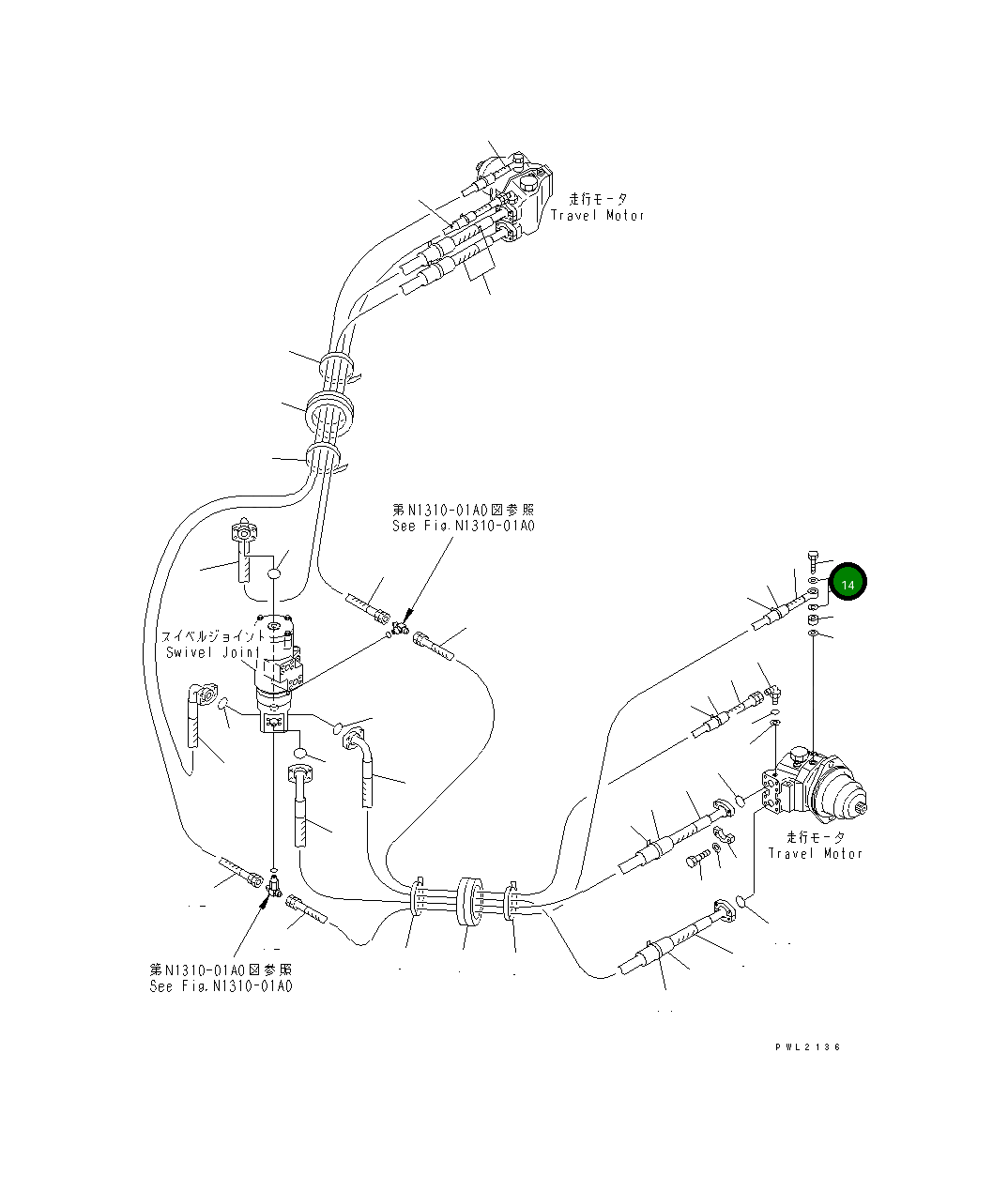 走行モータ
Travel Motor

第N1310-01A0図参照
See Fig.N1310-01A0

14

スイベルジョイント
Swivel Joint

走行モータ
Travel Motor

第N1310-01A0図参照
See Fig.N1310-01A0

PWL2136