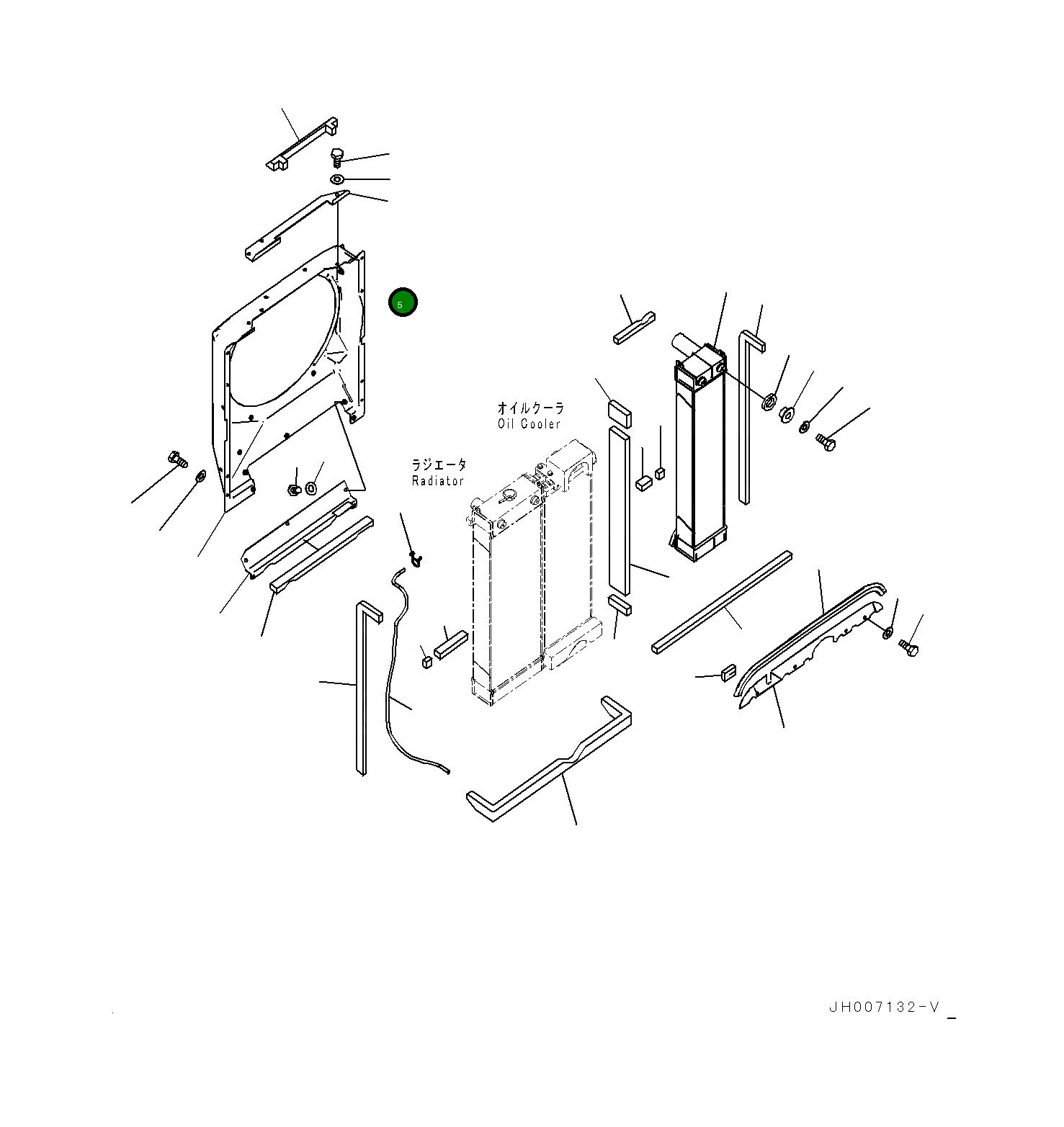 5

オイルクーラ
Oil Cooler

ラジエータ
Radiator

JH007132-V