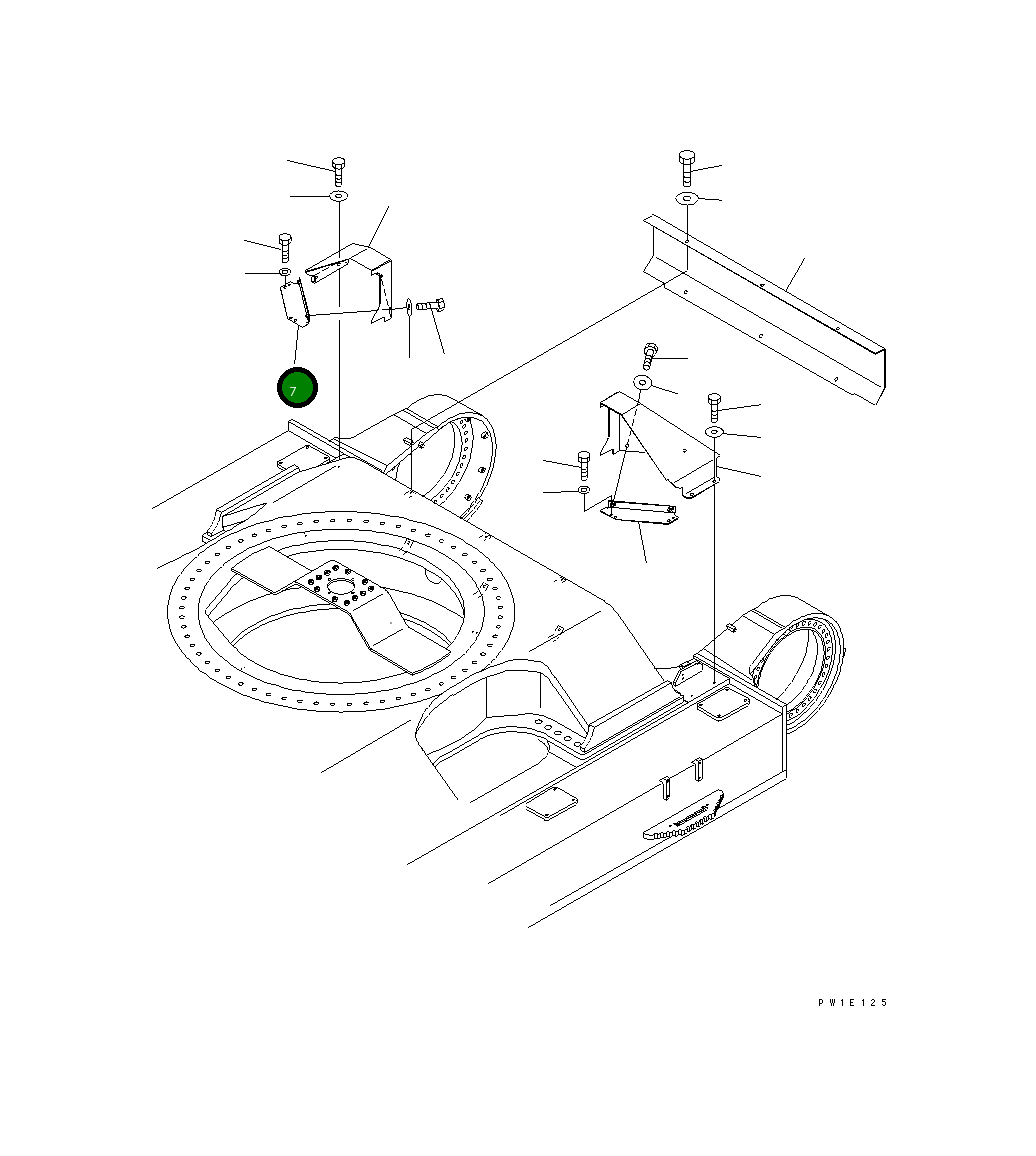 7

PW1E125