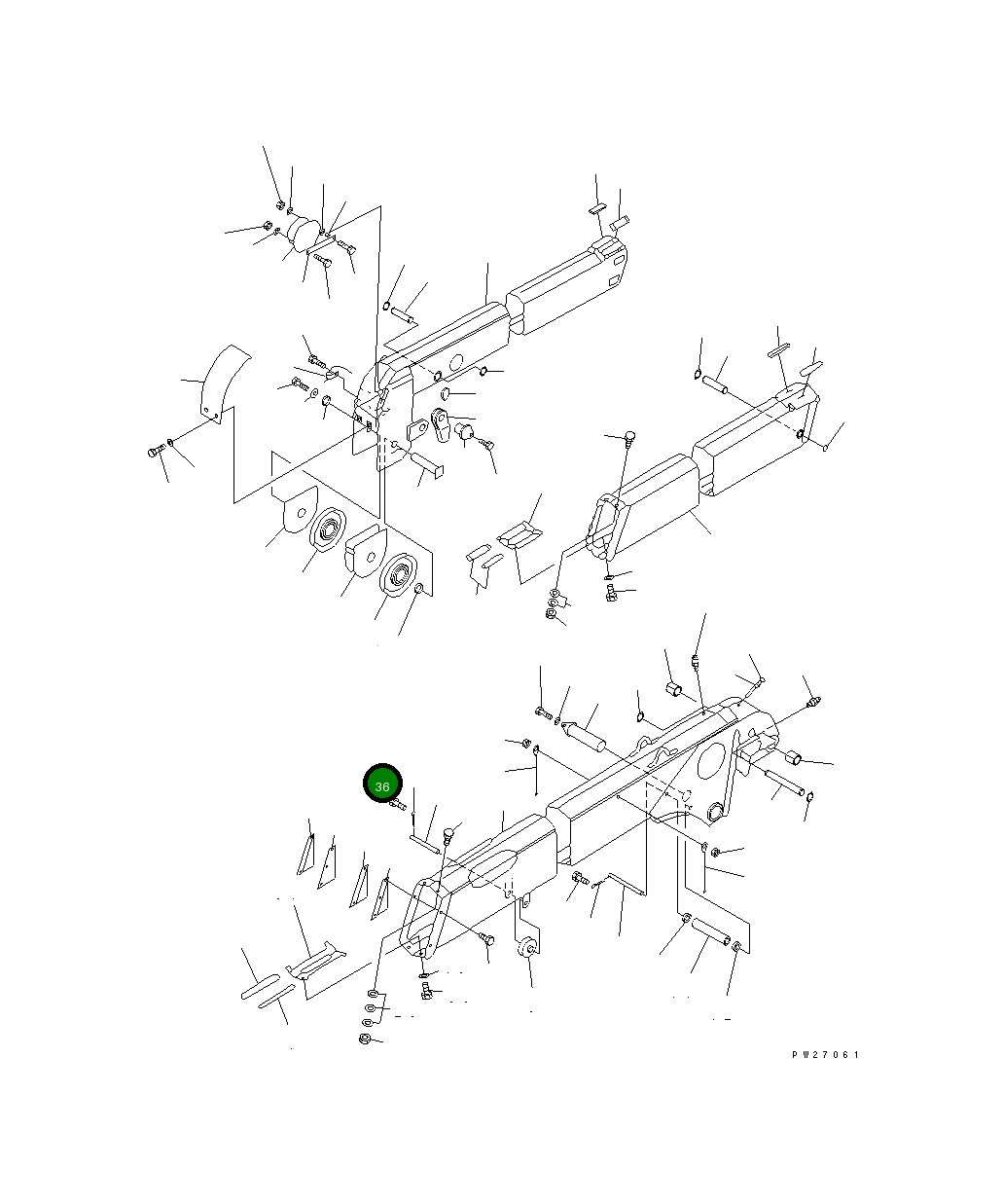 36

PW27061