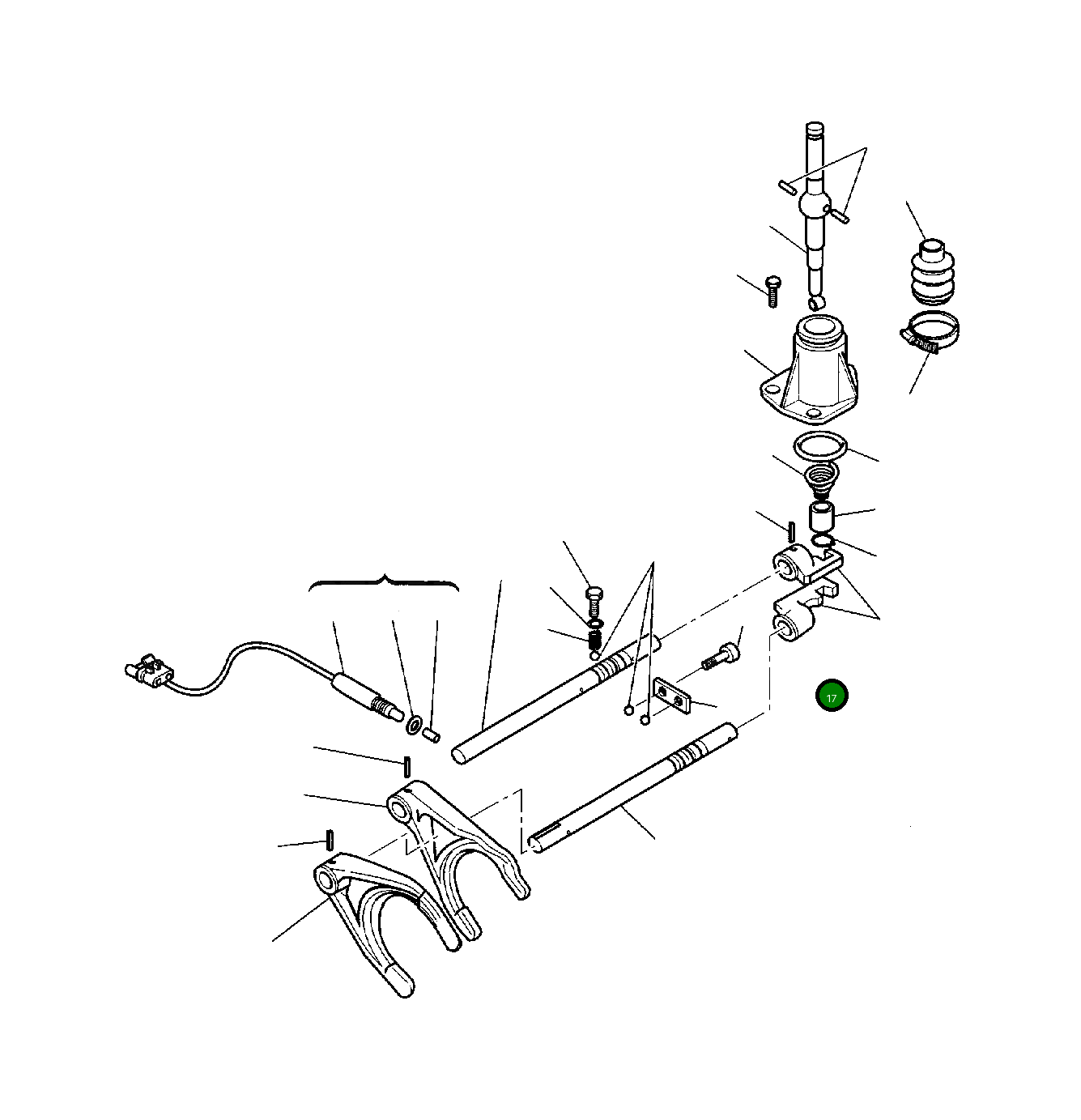 17