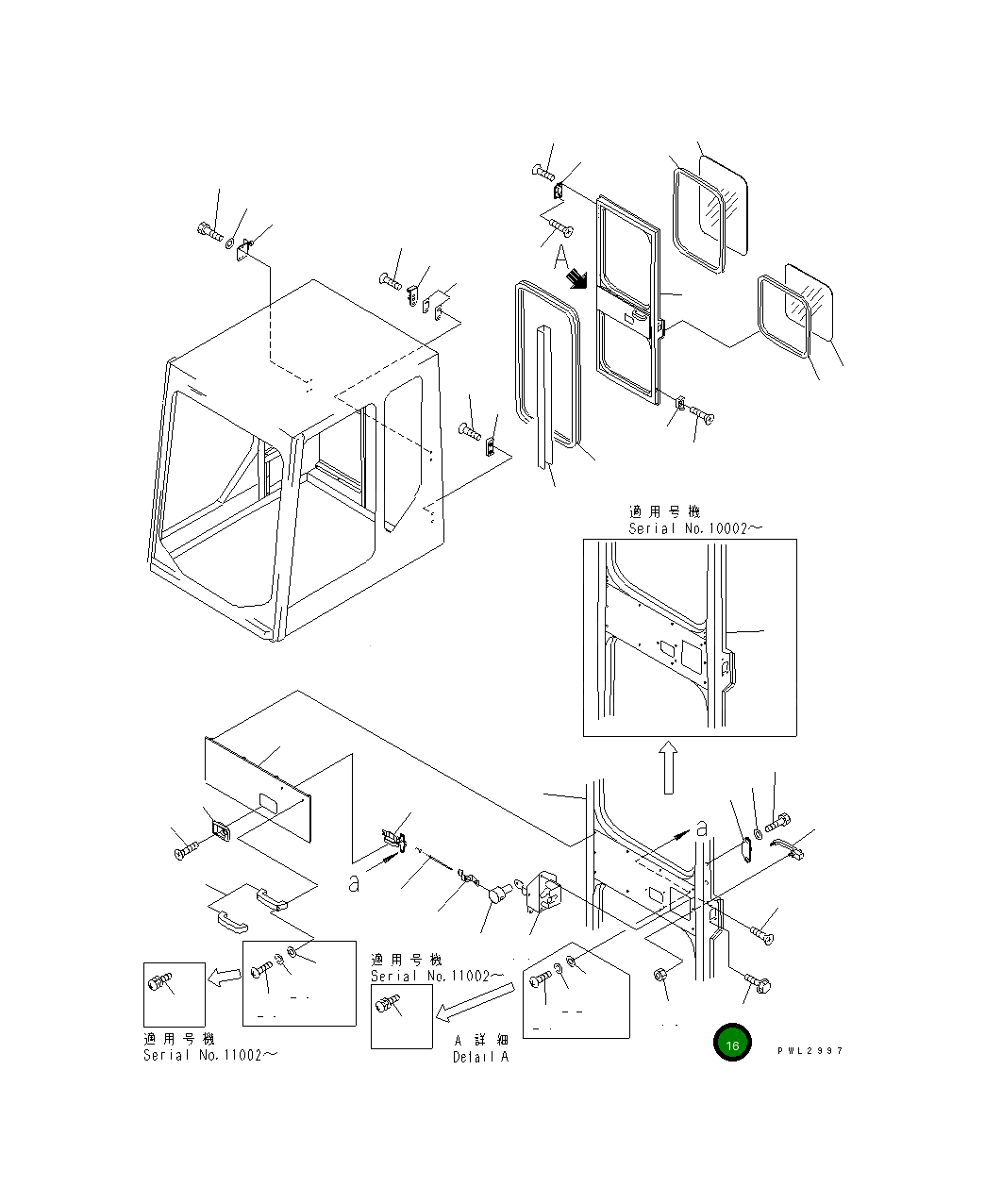 A

適用号機
Serial No.10002～

a

a

適用号機
Serial No.11002～

適用号機
Serial No.11002～

A 詳細
Detail A

16

PWL2997