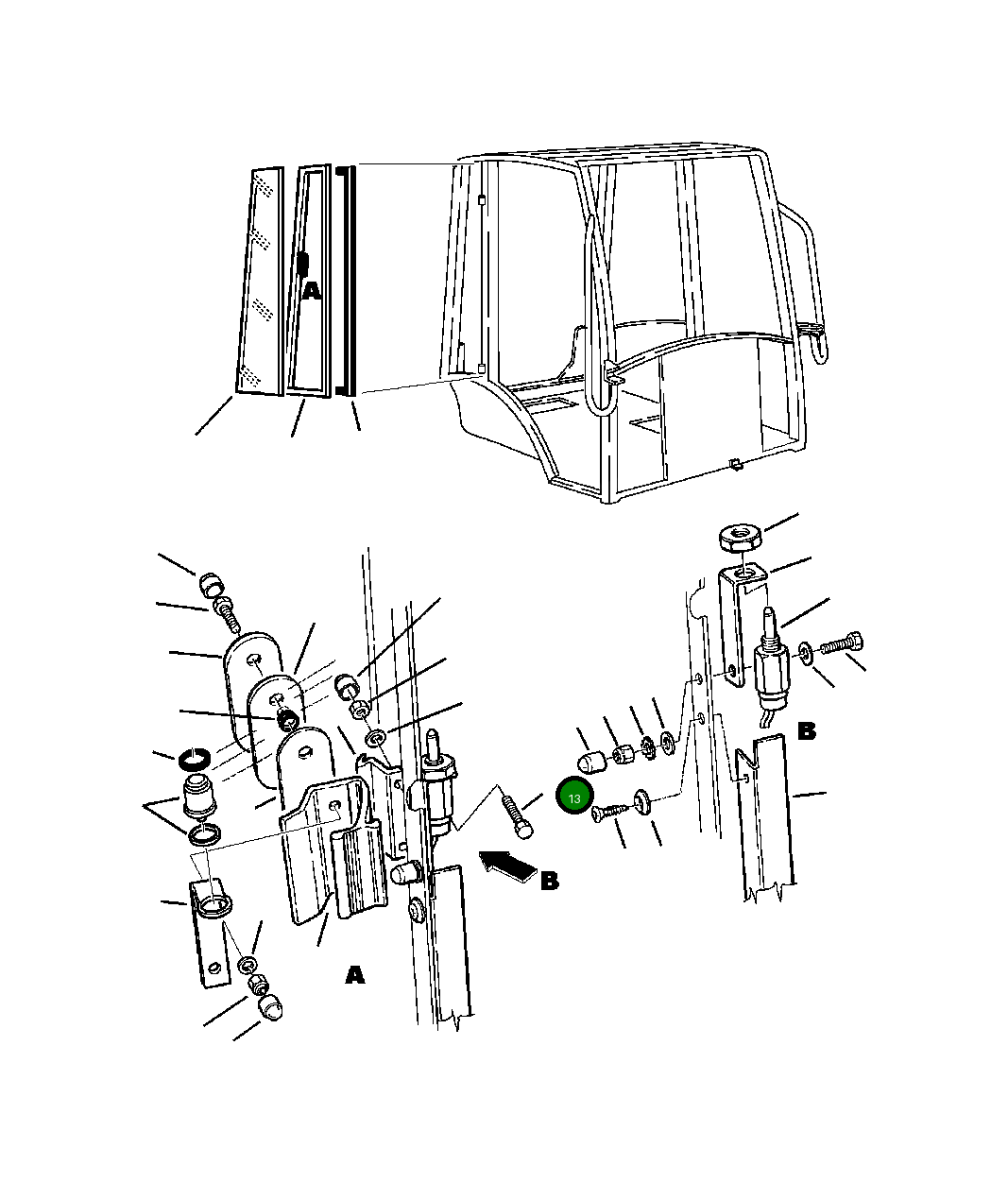 A

B

13

B

A