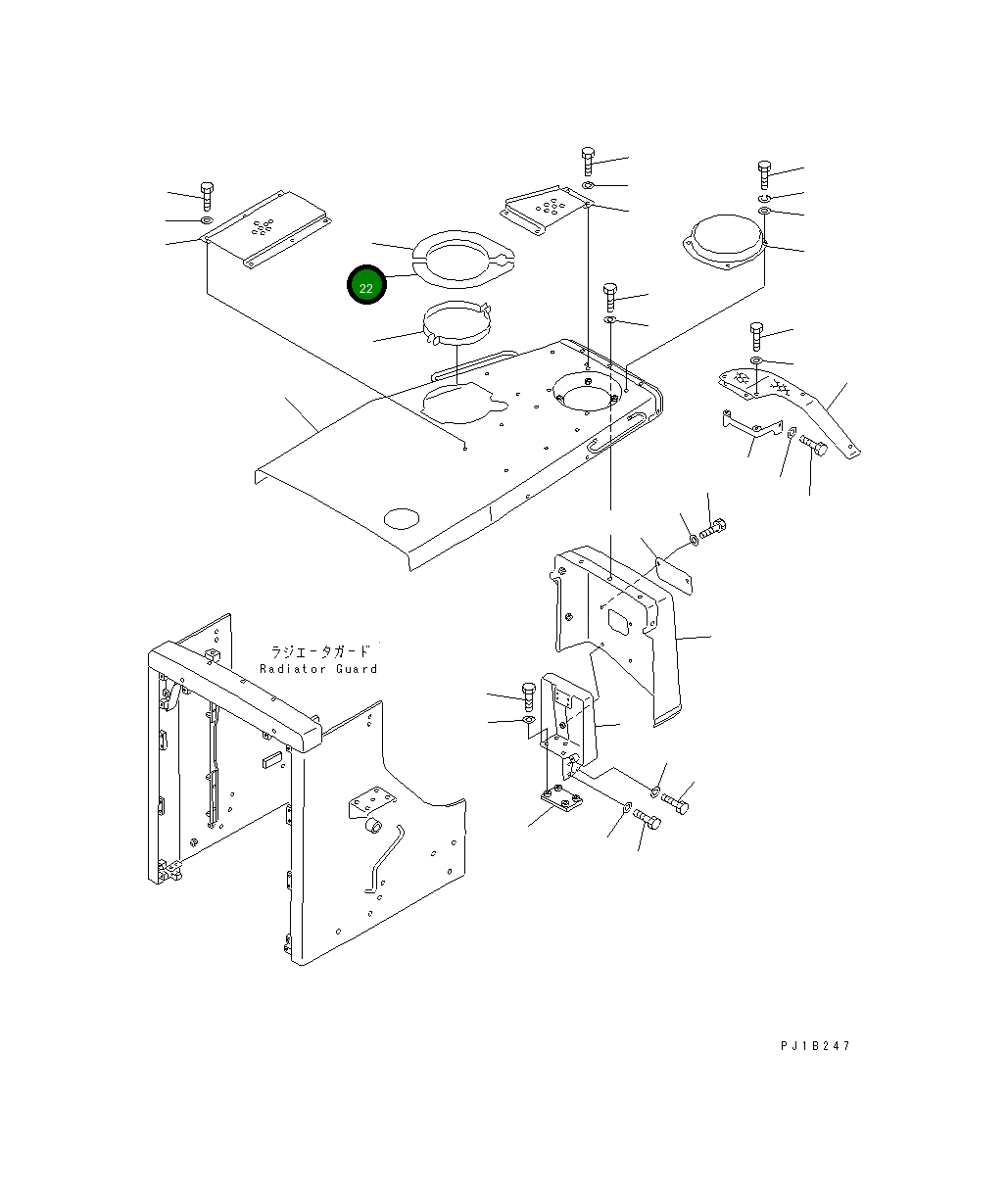 22

ラジエータガード
Radiator Guard

PJ1B247